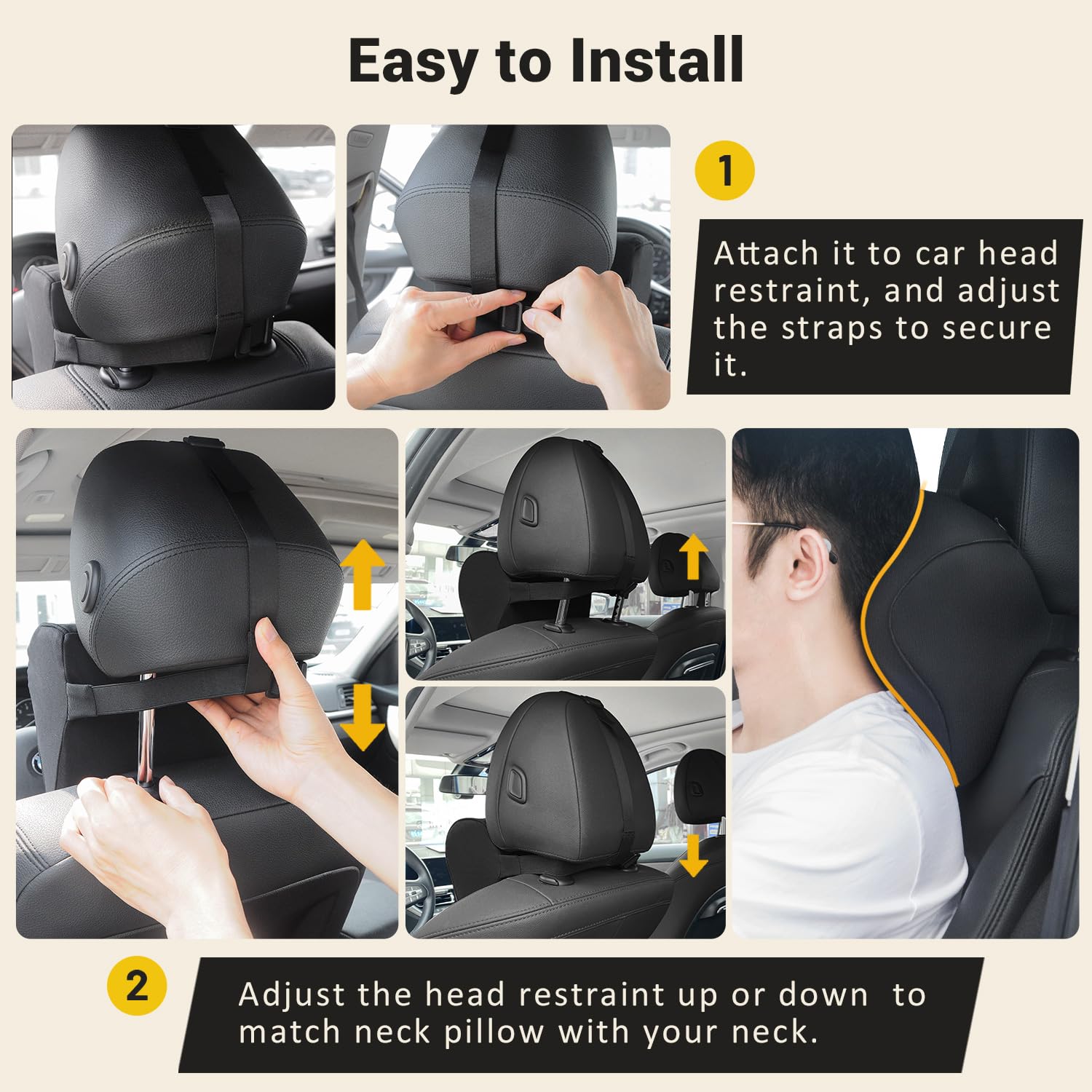 Easy to Install

1

Attach it to car head restraint, and adjust the straps to secure it.

2

Adjust the head restraint up or down to match neck pillow with your neck.