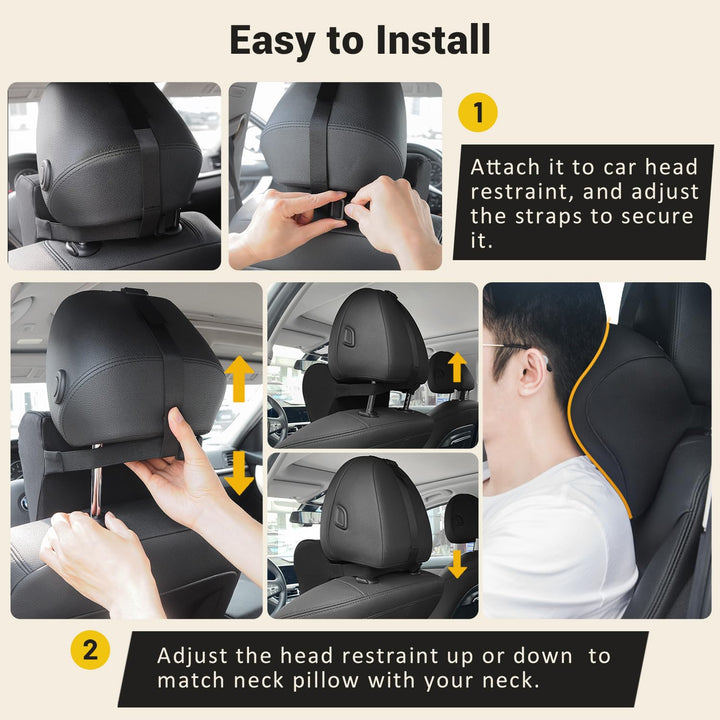 Easy to Install

1

Attach it to car head restraint, and adjust the straps to secure it.

2

Adjust the head restraint up or down to match neck pillow with your neck.