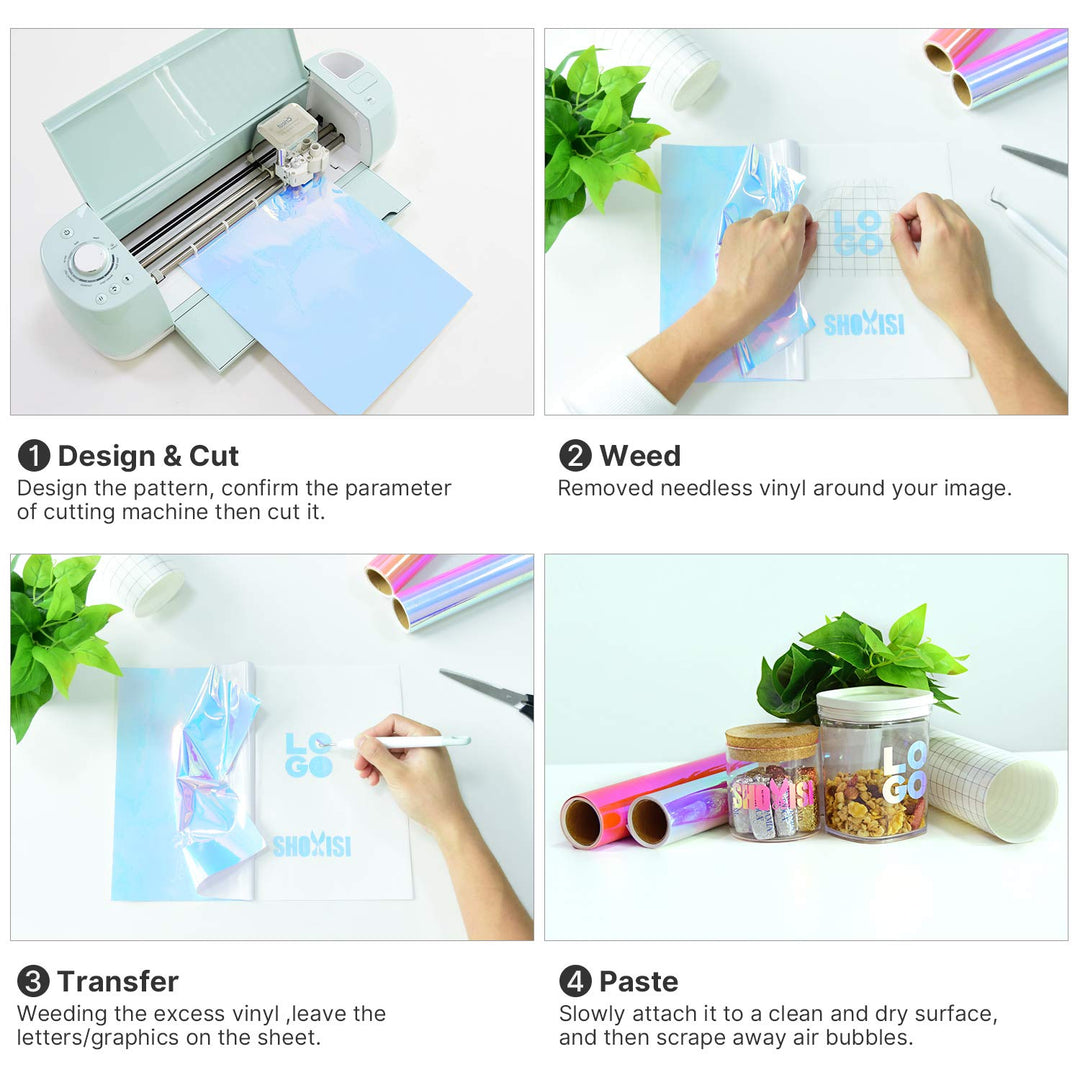 LO GO

SHOXISI

❶ Design & Cut
Design the pattern, confirm the parameter of cutting machine then cut it.

❷ Weed
Removed needless vinyl around your image.

LO GO

SHOXISI

SHOXISI

LO GO

❸ Transfer
Weeding the excess vinyl ,leave the letters/graphics on the sheet.

❹ Paste
Slowly attach it to a clean and dry surface, and then scrape away air bubbles.