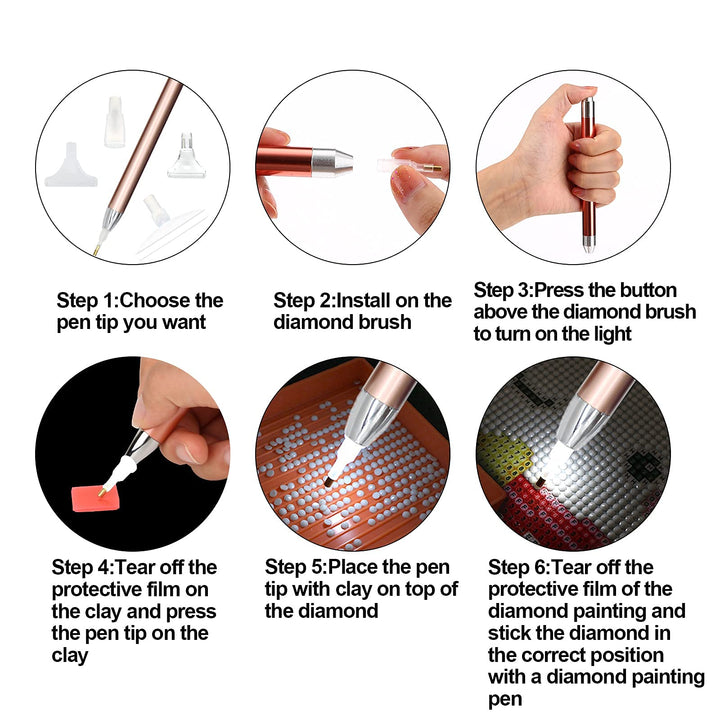 Step 1:Choose the pen tip you want

Step 2:Install on the diamond brush

Step 3:Press the button above the diamond brush to turn on the light

Step 4:Tear off the protective film on the clay and press the pen tip on the clay

Step 5:Place the pen tip with clay on top of the diamond

Step 6:Tear off the protective film of the diamond painting and stick the diamond in the correct position with a diamond painting pen