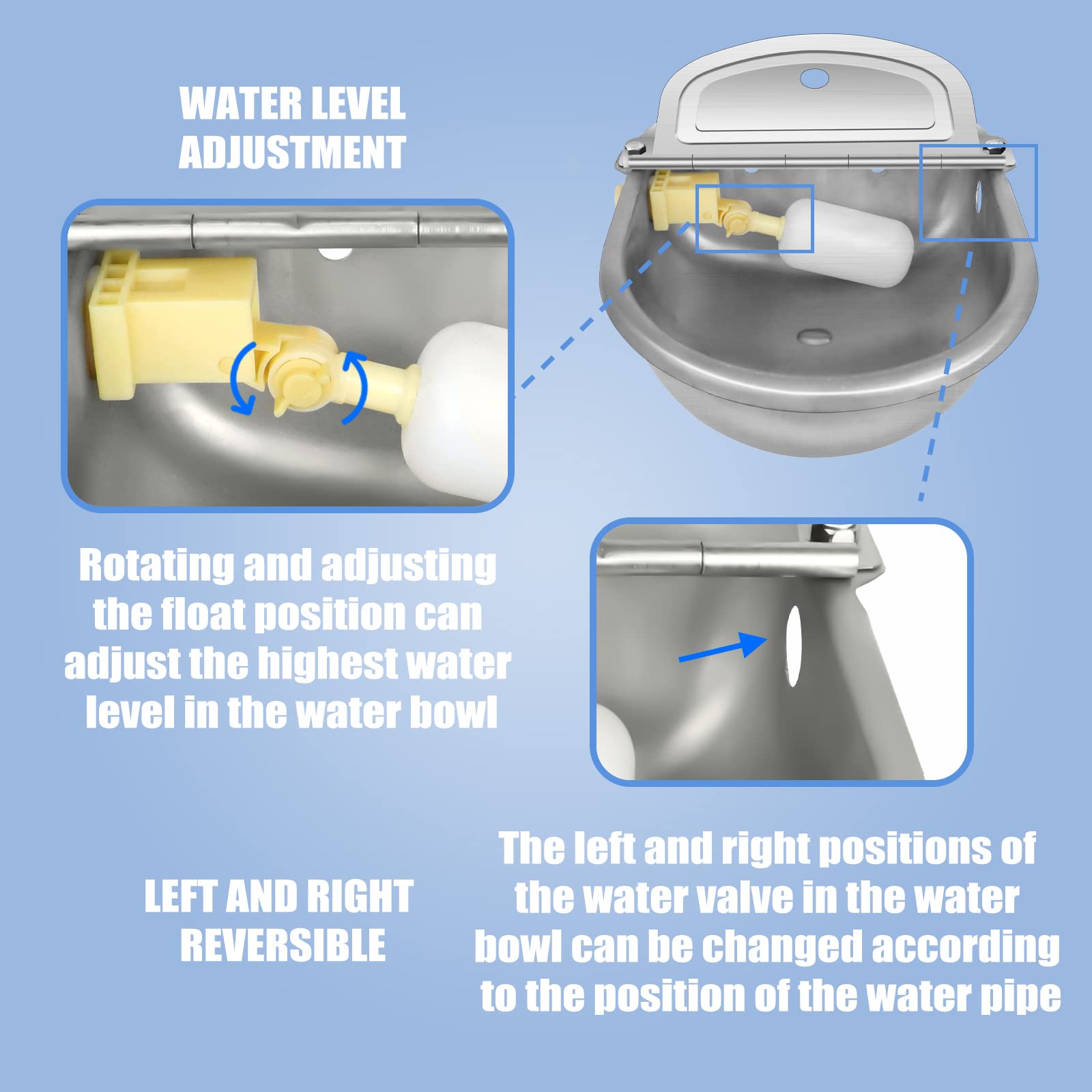 WATER LEVEL ADJUSTMENT

Rotating and adjusting the float position can adjust the highest water level in the water bowl

LEFT AND RIGHT REVERSIBLE

The left and right positions of the water valve in the water bowl can be changed according to the position of the water pipe