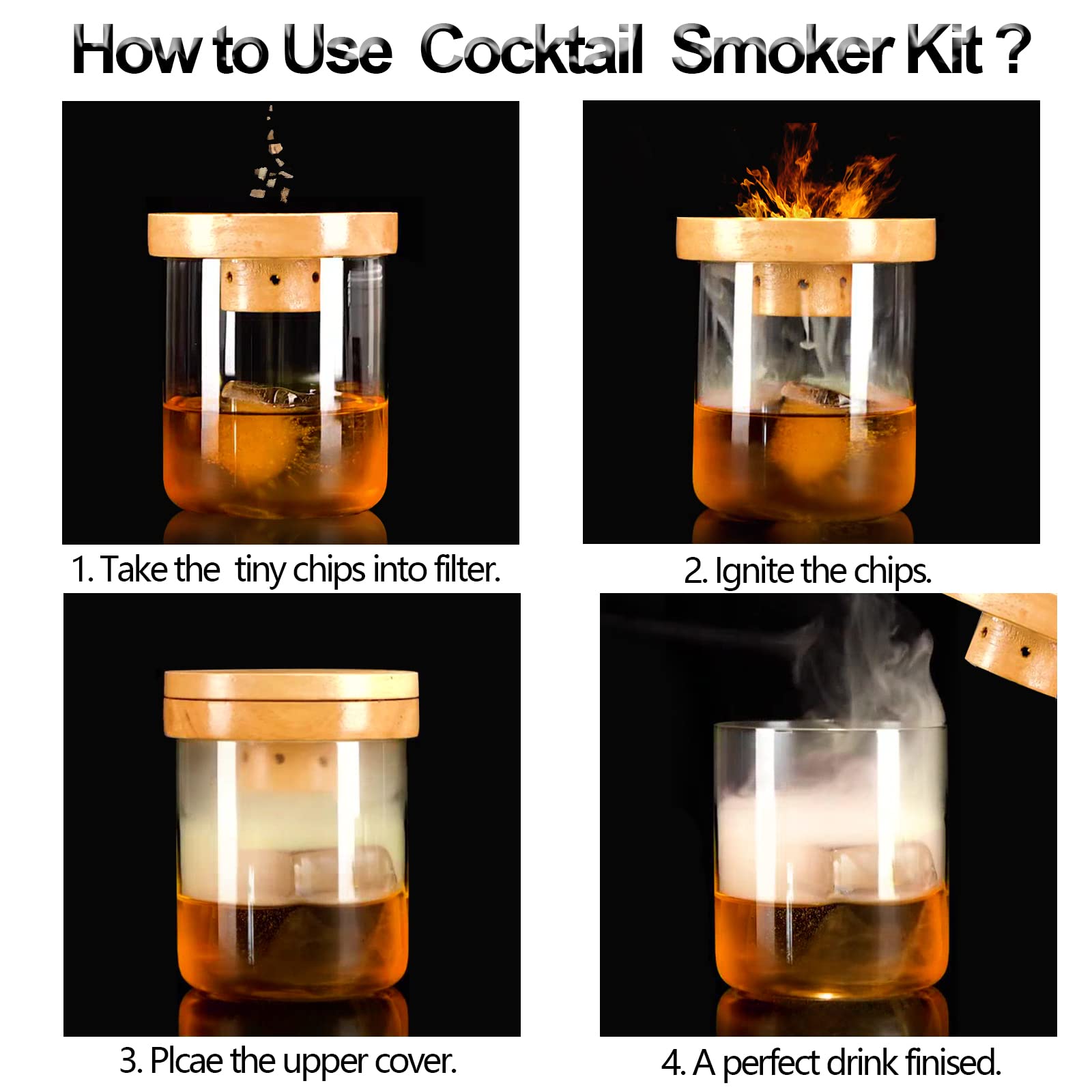 How to Use Cocktail Smoker Kit ?

1. Take the tiny chips into filter.

2. Ignite the chips.

3. Plcae the upper cover.

4. A perfect drink finised.