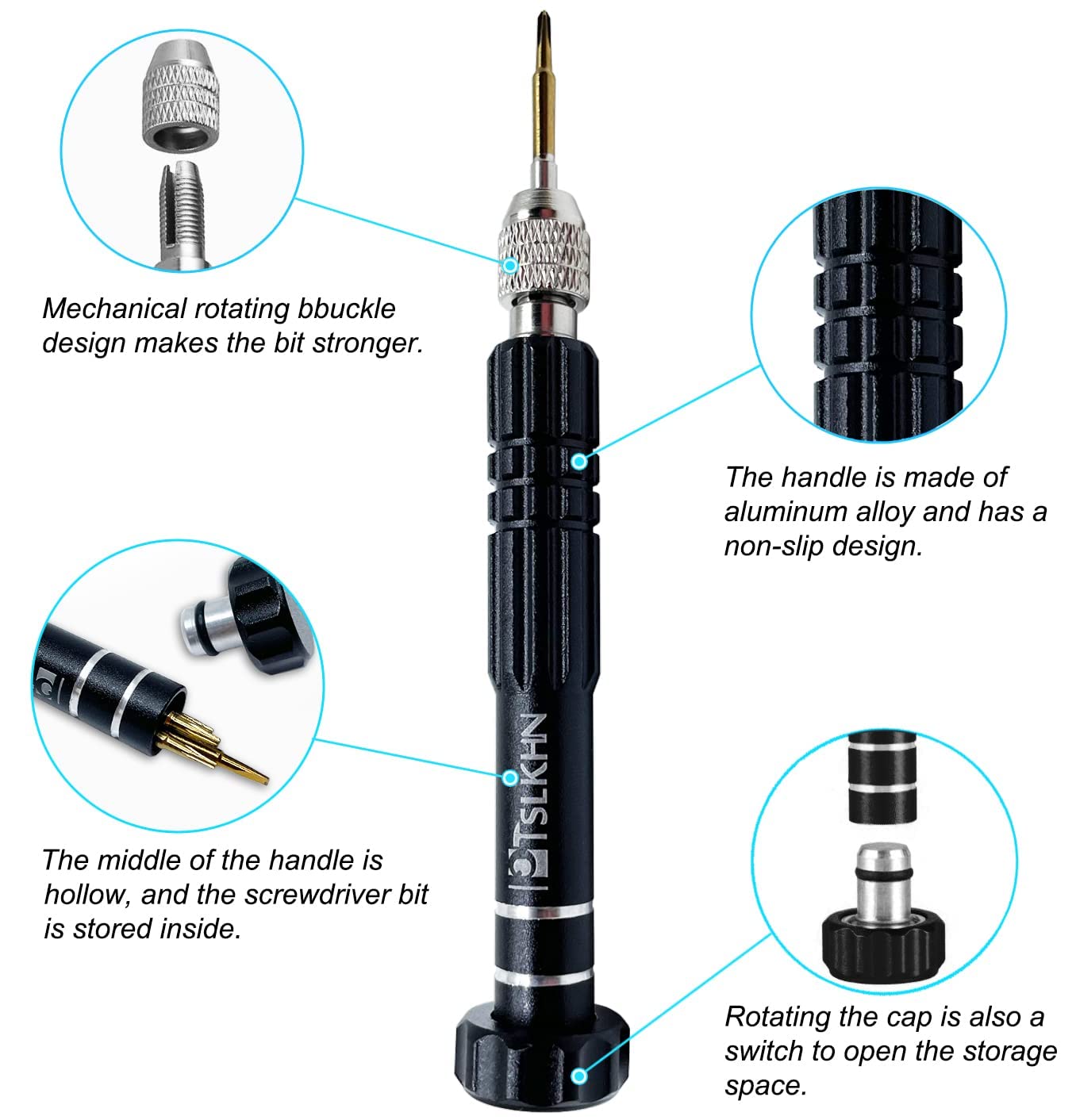 Mechanical rotating bbuckle design makes the bit stronger.

The handle is made of aluminum alloy and has a non-slip design.

TSLKHN

The middle of the handle is hollow, and the screwdriver bit is stored inside.

Rotating the cap is also a switch to open the storage space.