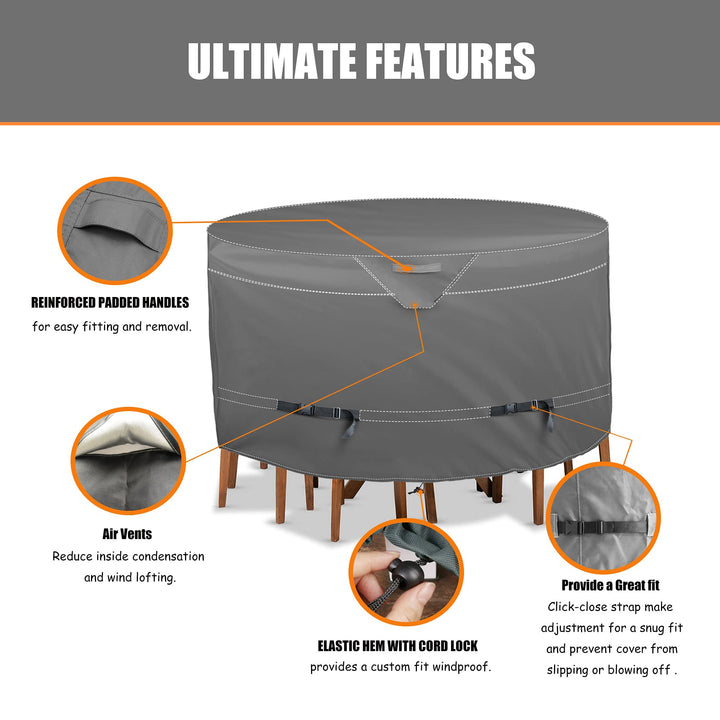 ULTIMATE FEATURES

REINFORCED PADDED HANDLES
for easy fitting and removal.

Air Vents
Reduce inside condensation and wind lofting.

ELASTIC HEM WITH CORD LOCK
provides a custom fit windproof.

Provide a Great fit
Click-close strap make adjustment for a snug fit and prevent cover from slipping or blowing off .