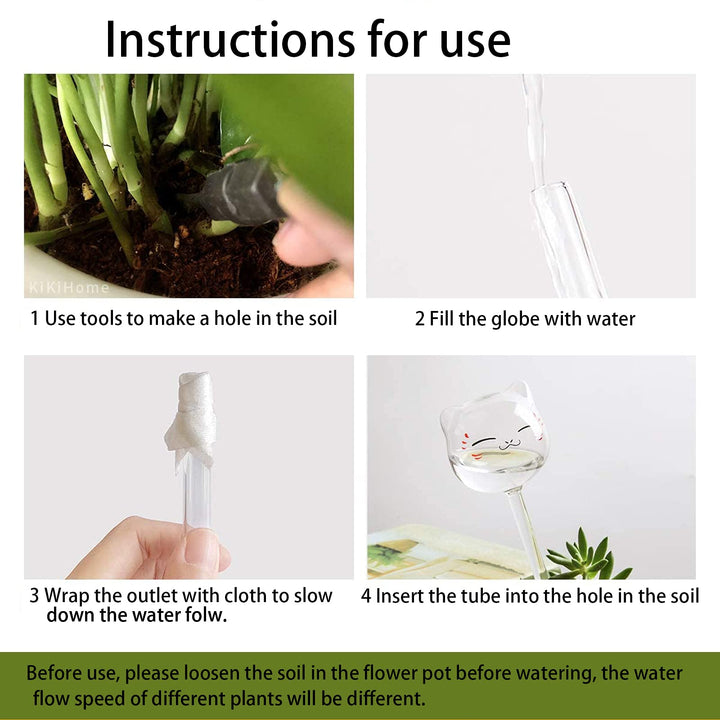 Instructions for use

KiKiHome

1 Use tools to make a hole in the soil

2 Fill the globe with water

3 Wrap the outlet with cloth to slow down the water folw.

4 Insert the tube into the hole in the soil

Before use, please loosen the soil in the flower pot before watering, the water flow speed of different plants will be different.