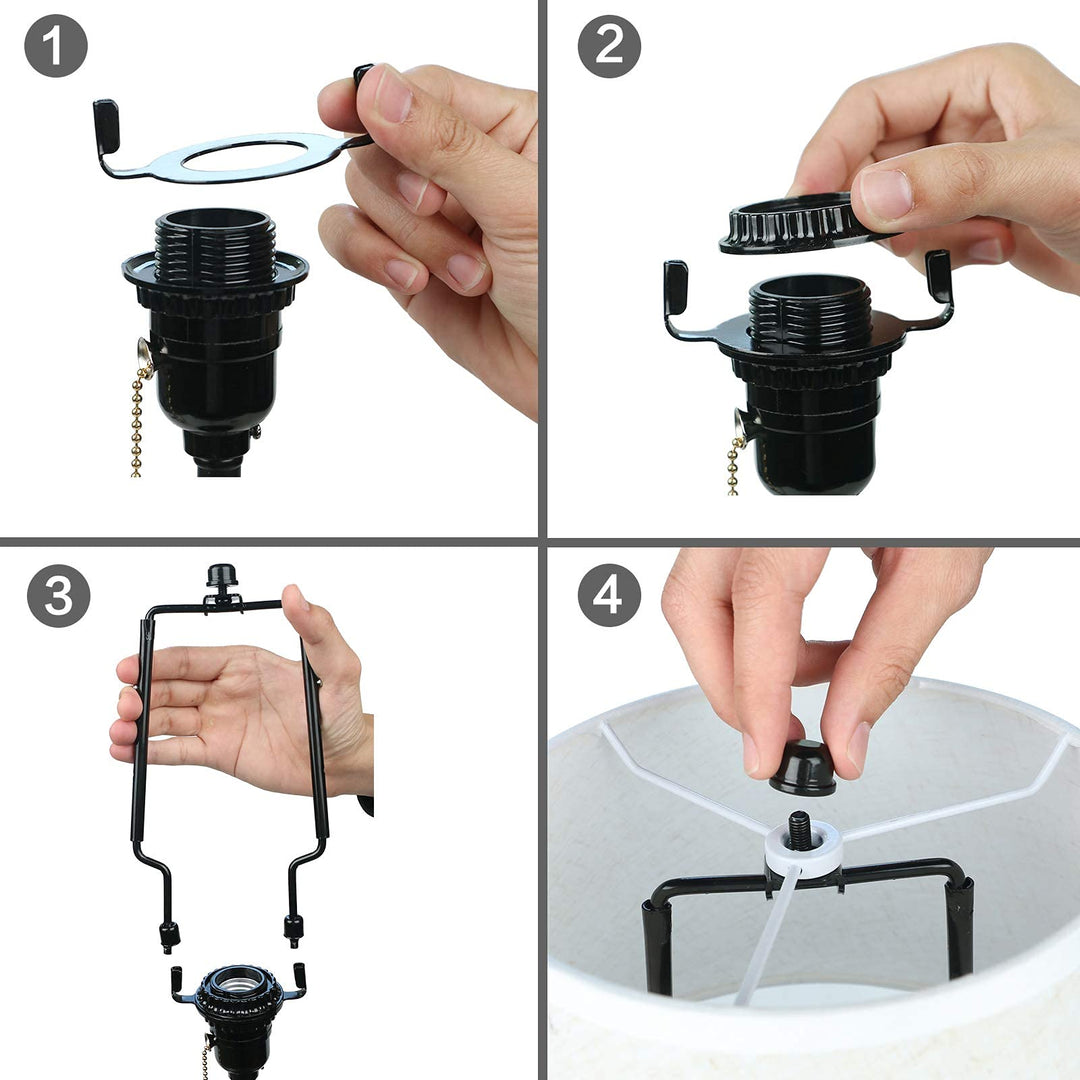 1

2

3

4