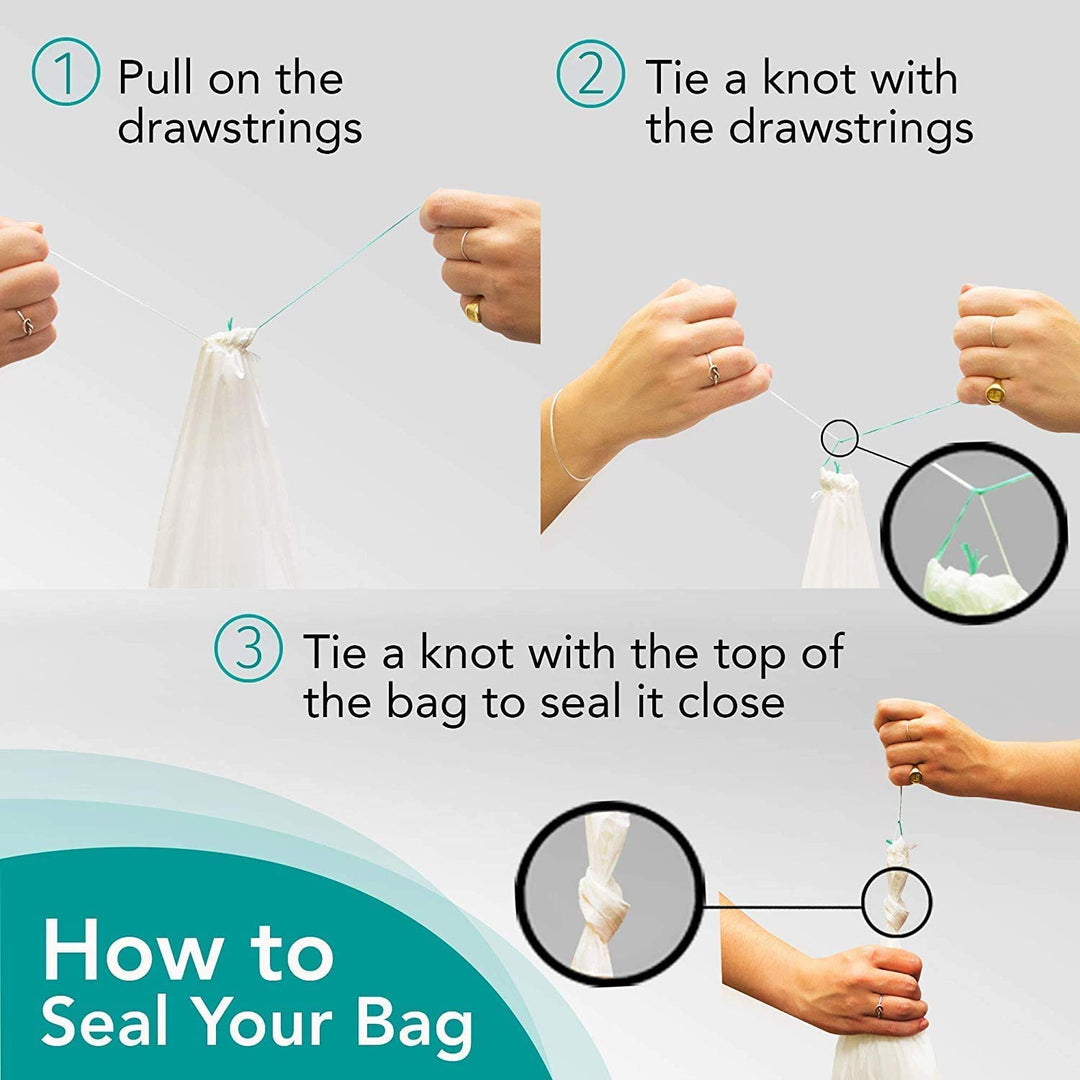 1 Pull on the drawstrings

2 Tie a knot with the drawstrings

3 Tie a knot with the top of the bag to seal it close

How to Seal Your Bag