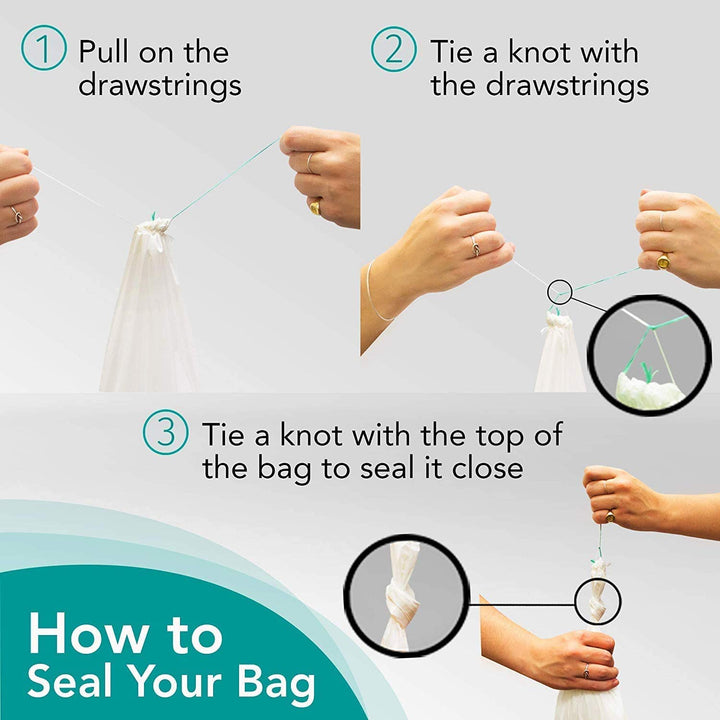 1 Pull on the drawstrings

2 Tie a knot with the drawstrings

3 Tie a knot with the top of the bag to seal it close

How to Seal Your Bag