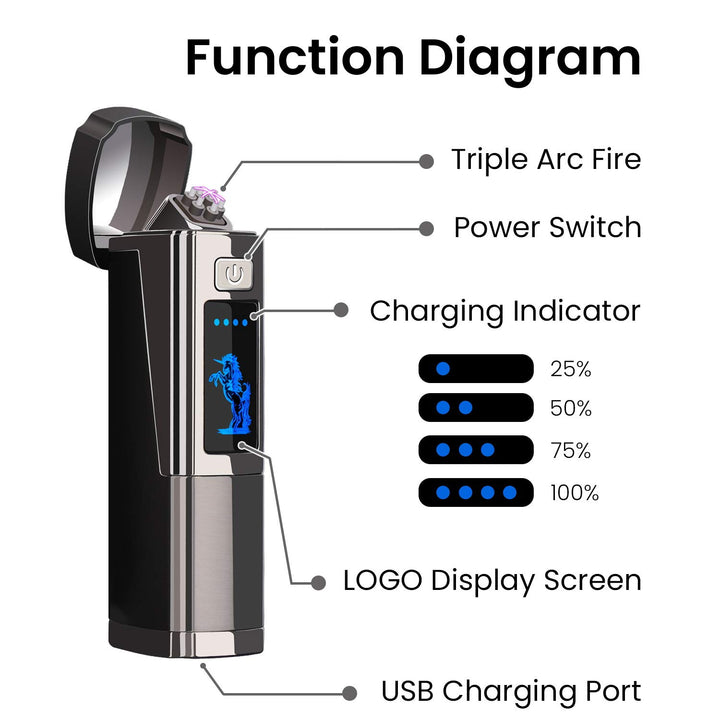 Function Diagram

Triple Arc Fire

Power Switch

Charging Indicator

25%
50%
75%
100%

LOGO Display Screen

USB Charging Port