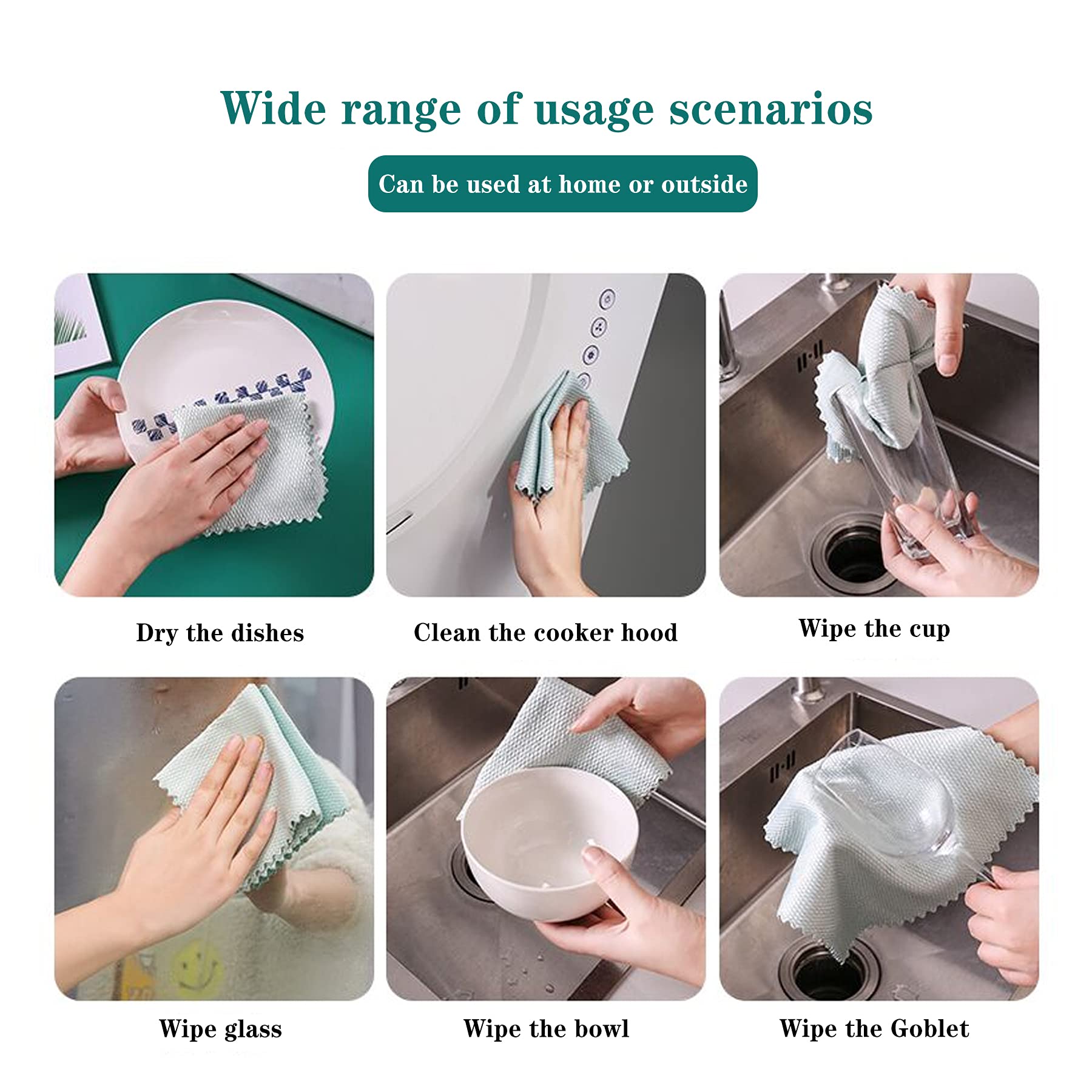 Wide range of usage scenarios

Can be used at home or outside

Dry the dishes

Clean the cooker hood

Wipe the cup

Wipe glass

Wipe the bowl

Wipe the Goblet