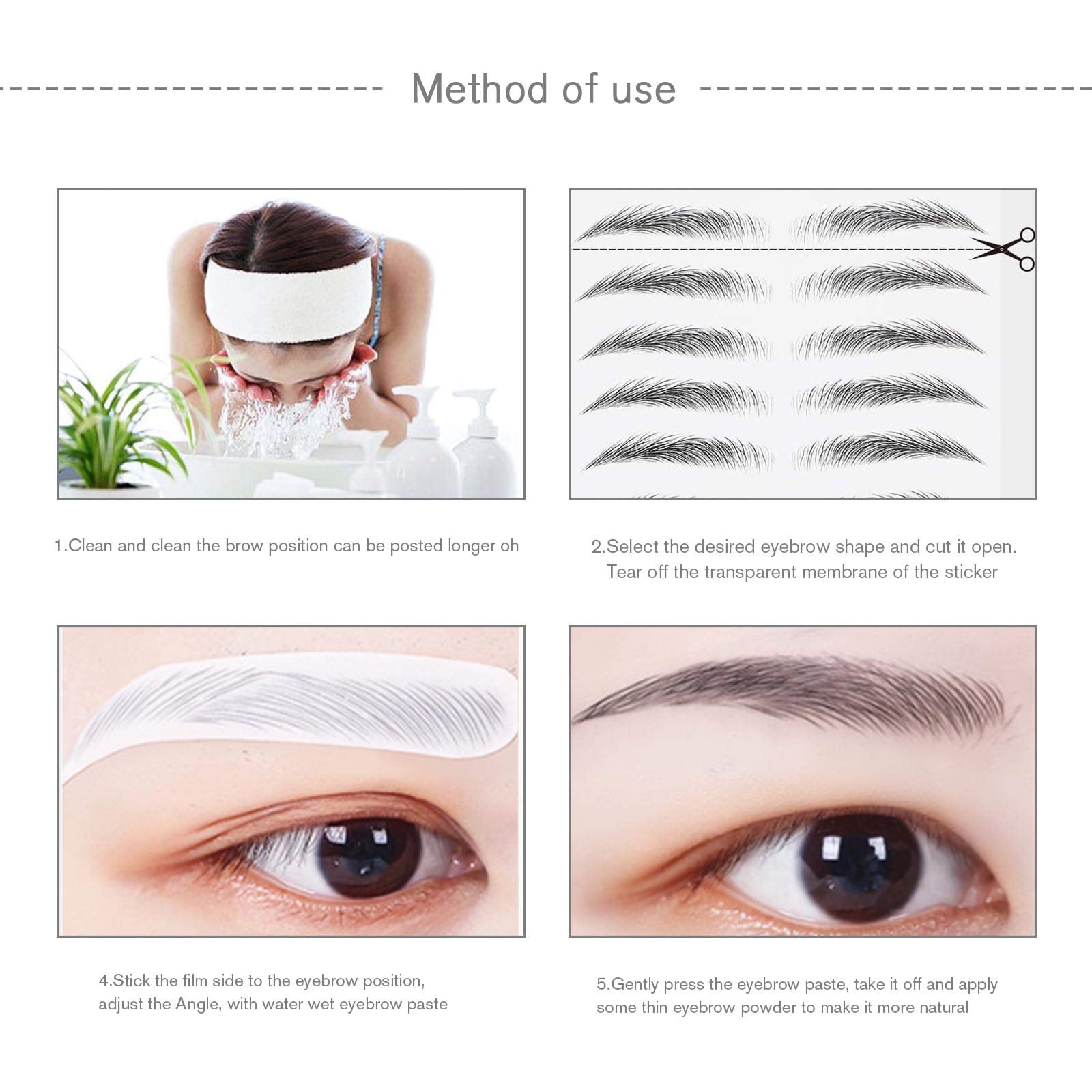 Method of use

1.Clean and clean the brow position can be posted longer oh

2.Select the desired eyebrow shape and cut it open. Tear off the transparent membrane of the sticker

4.Stick the film side to the eyebrow position, adjust the Angle, with water wet eyebrow paste

5.Gently press the eyebrow paste, take it off and apply some thin eyebrow powder to make it more natural