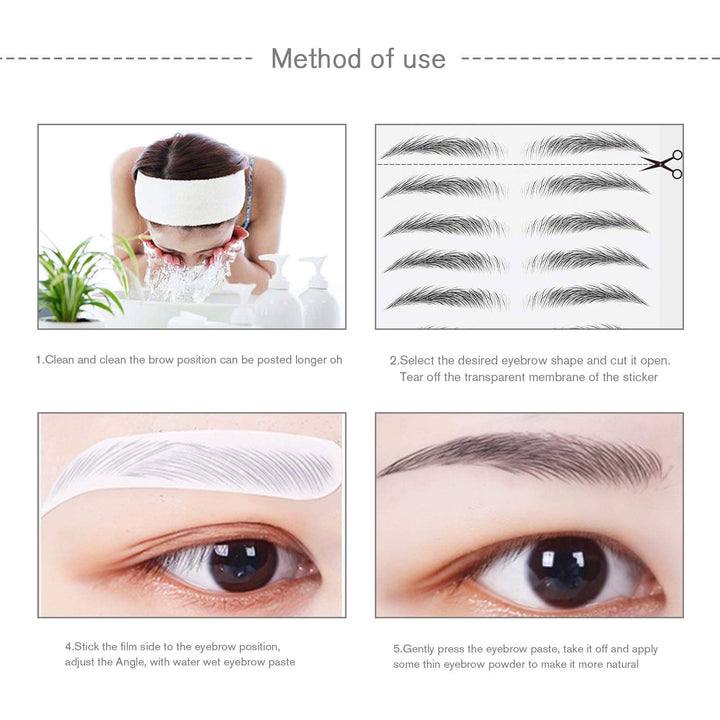 Method of use

1.Clean and clean the brow position can be posted longer oh

2.Select the desired eyebrow shape and cut it open. Tear off the transparent membrane of the sticker

4.Stick the film side to the eyebrow position, adjust the Angle, with water wet eyebrow paste

5.Gently press the eyebrow paste, take it off and apply some thin eyebrow powder to make it more natural