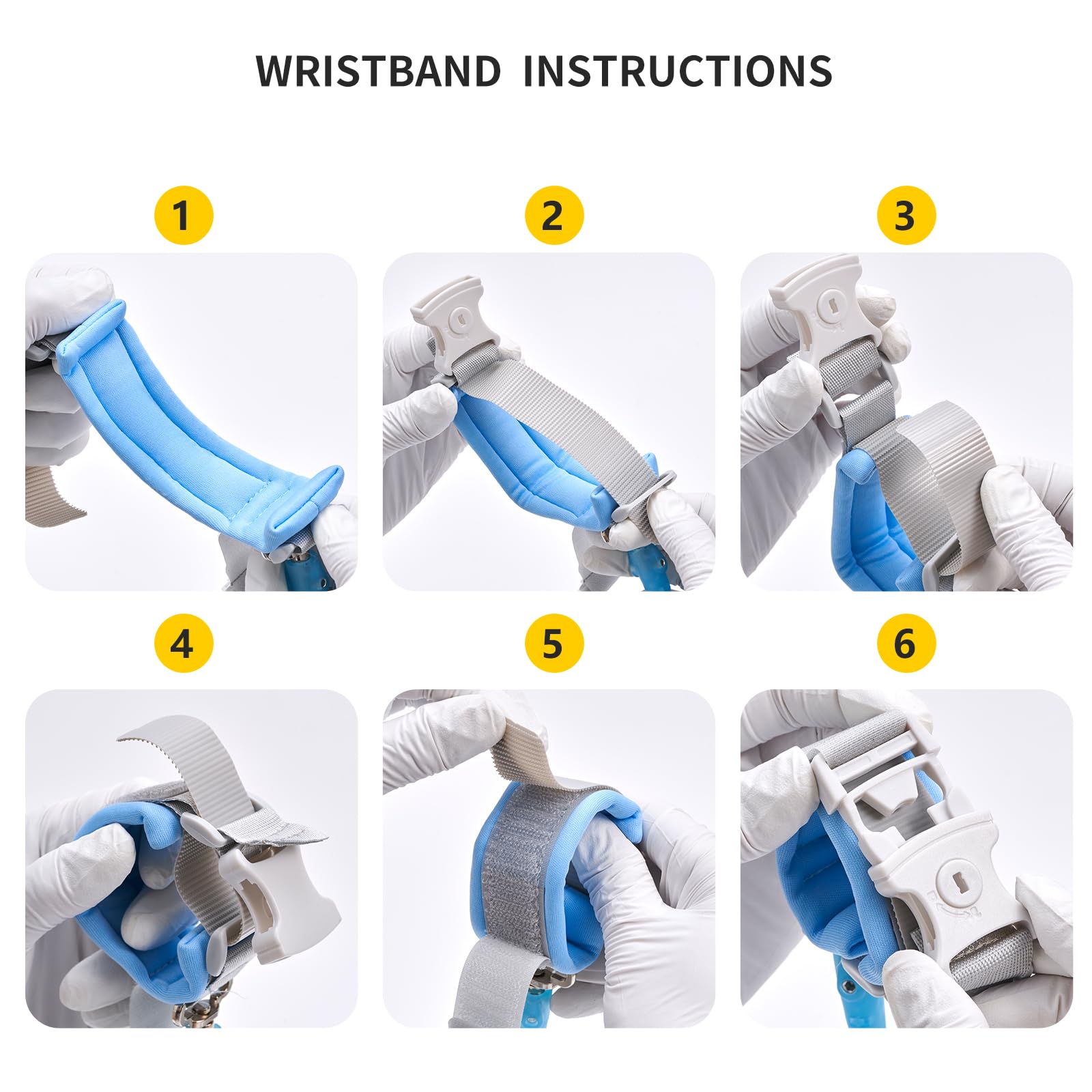 WRISTBAND INSTRUCTIONS

1

2

3

4

5

6