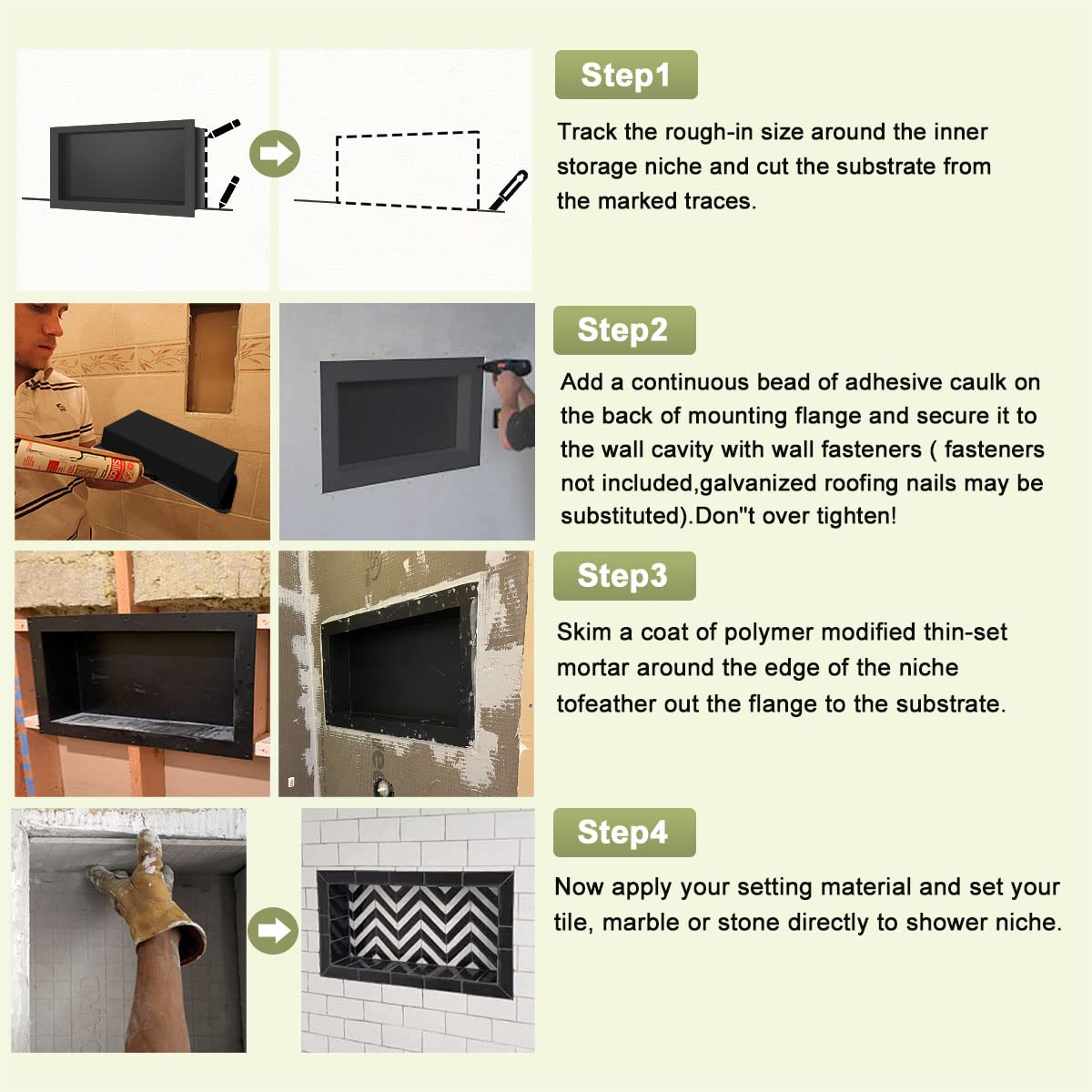 Step1

Track the rough-in size around the inner storage niche and cut the substrate from the marked traces.

Step2

Add a continuous bead of adhesive caulk on the back of mounting flange and secure it to the wall cavity with wall fasteners ( fasteners not included,galvanized roofing nails may be substituted).Don"t over tighten!

Step3

Skim a coat of polymer modified thin-set mortar around the edge of the niche tofeather out the flange to the substrate.

Step4

Now apply your setting material and set your tile, marble or stone directly to shower niche.