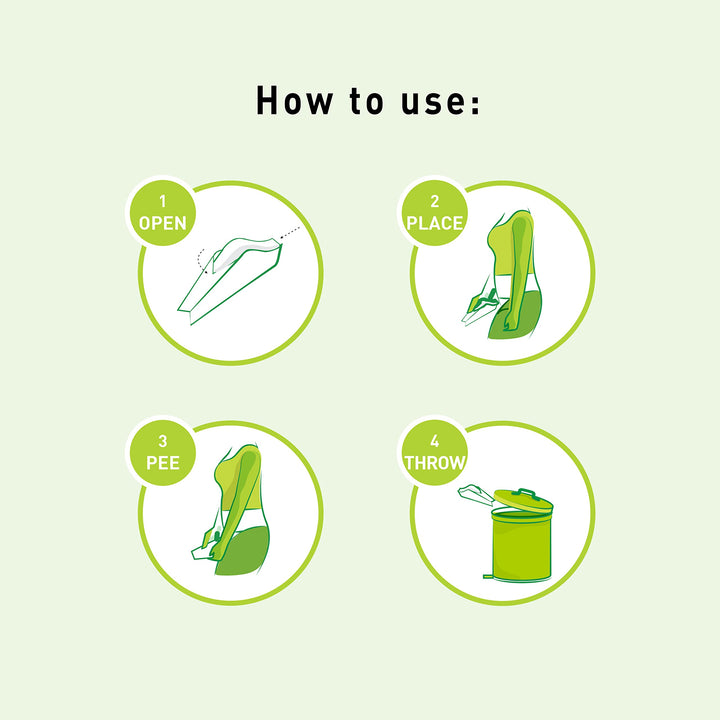 How to use:

1
OPEN

2
PLACE

3
PEE

4
THROW