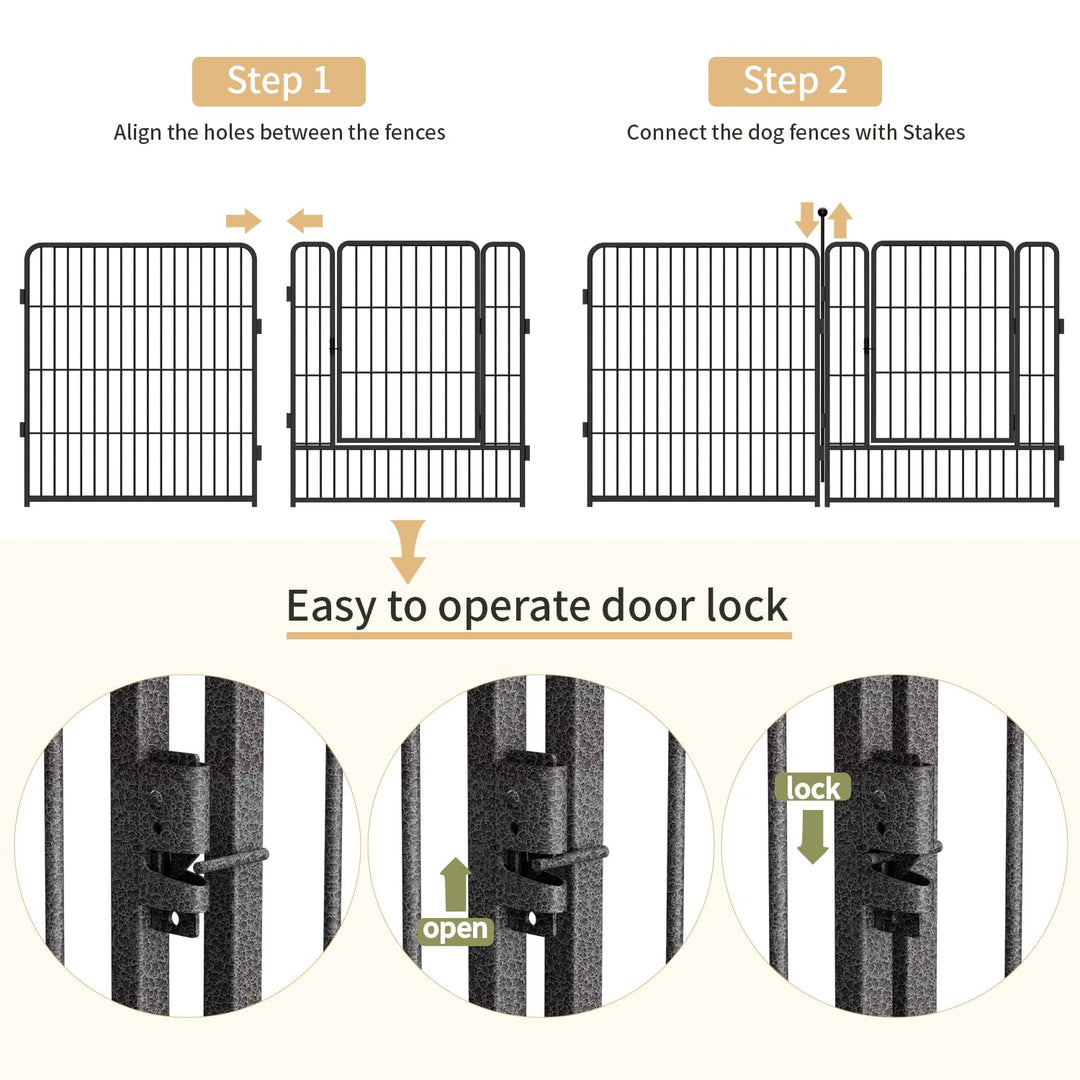 Step 1
Align the holes between the fences

Step 2
Connect the dog fences with Stakes

Easy to operate door lock

open

lock