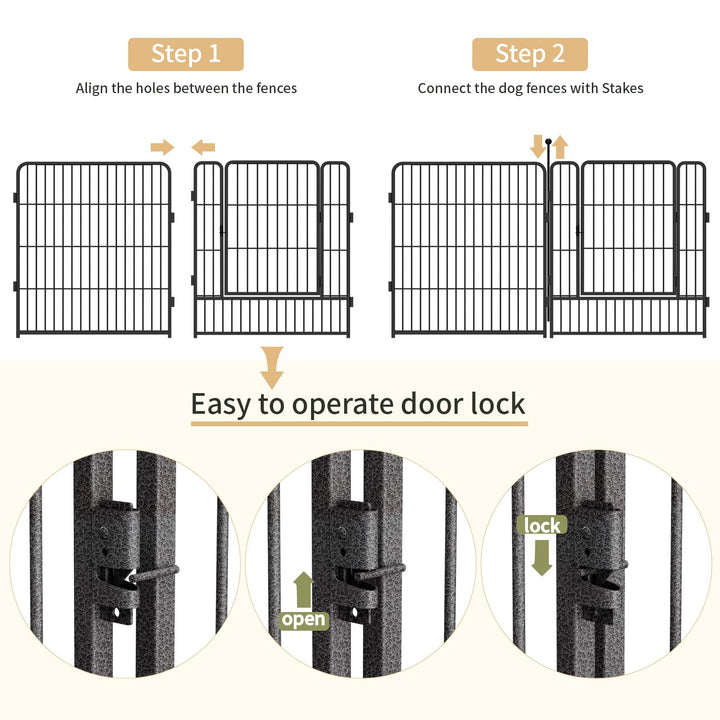 Step 1
Align the holes between the fences

Step 2
Connect the dog fences with Stakes

Easy to operate door lock

open

lock