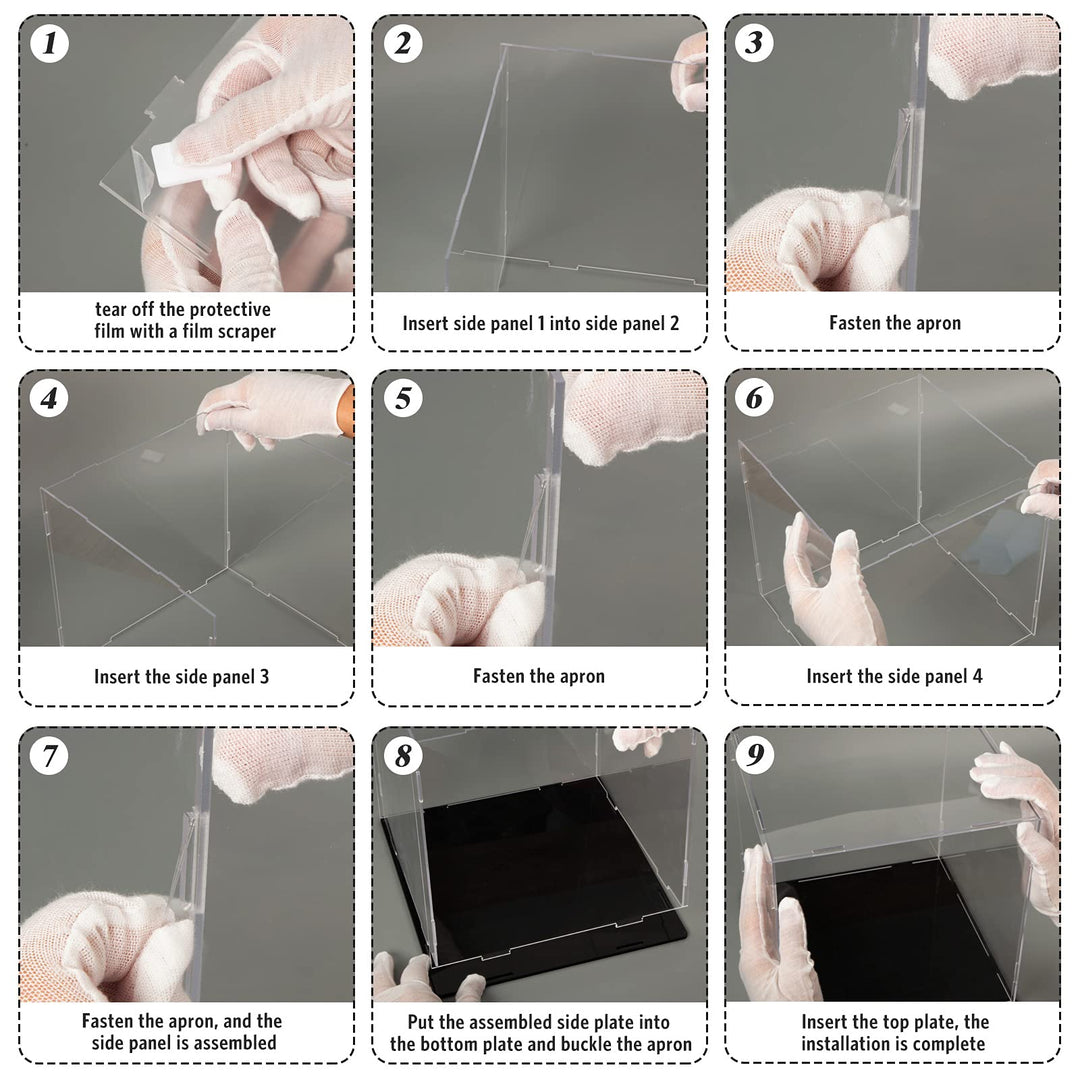 1
tear off the protective film with a film scraper

2
Insert side panel 1 into side panel 2

3
Fasten the apron

4
Insert the side panel 3

5
Fasten the apron

6
Insert the side panel 4

7
Fasten the apron, and the side panel is assembled

8
Put the assembled side plate into the bottom plate and buckle the apron

9
Insert the top plate, the installation is complete