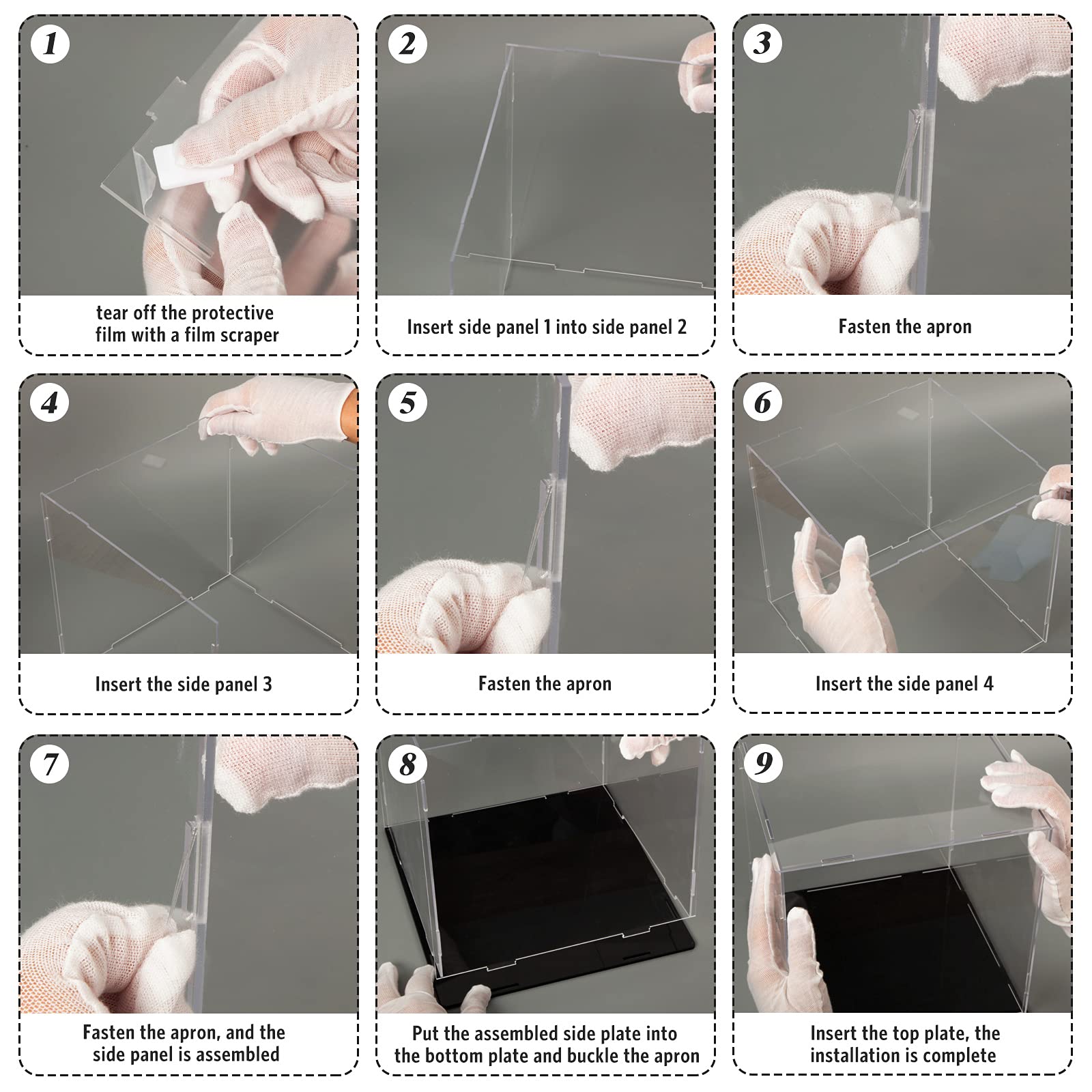 1
tear off the protective film with a film scraper

2
Insert side panel 1 into side panel 2

3
Fasten the apron

4
Insert the side panel 3

5
Fasten the apron

6
Insert the side panel 4

7
Fasten the apron, and the side panel is assembled

8
Put the assembled side plate into the bottom plate and buckle the apron

9
Insert the top plate, the installation is complete