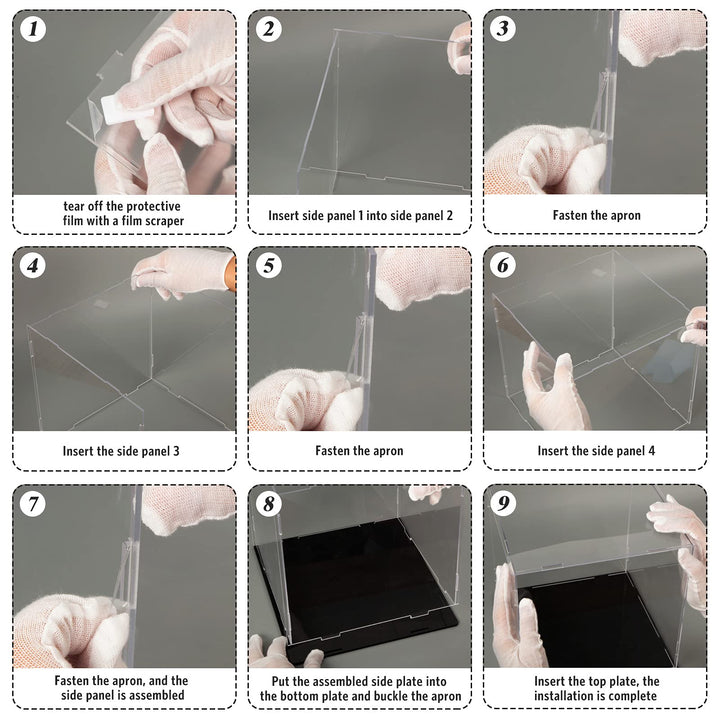 1
tear off the protective film with a film scraper

2
Insert side panel 1 into side panel 2

3
Fasten the apron

4
Insert the side panel 3

5
Fasten the apron

6
Insert the side panel 4

7
Fasten the apron, and the side panel is assembled

8
Put the assembled side plate into the bottom plate and buckle the apron

9
Insert the top plate, the installation is complete