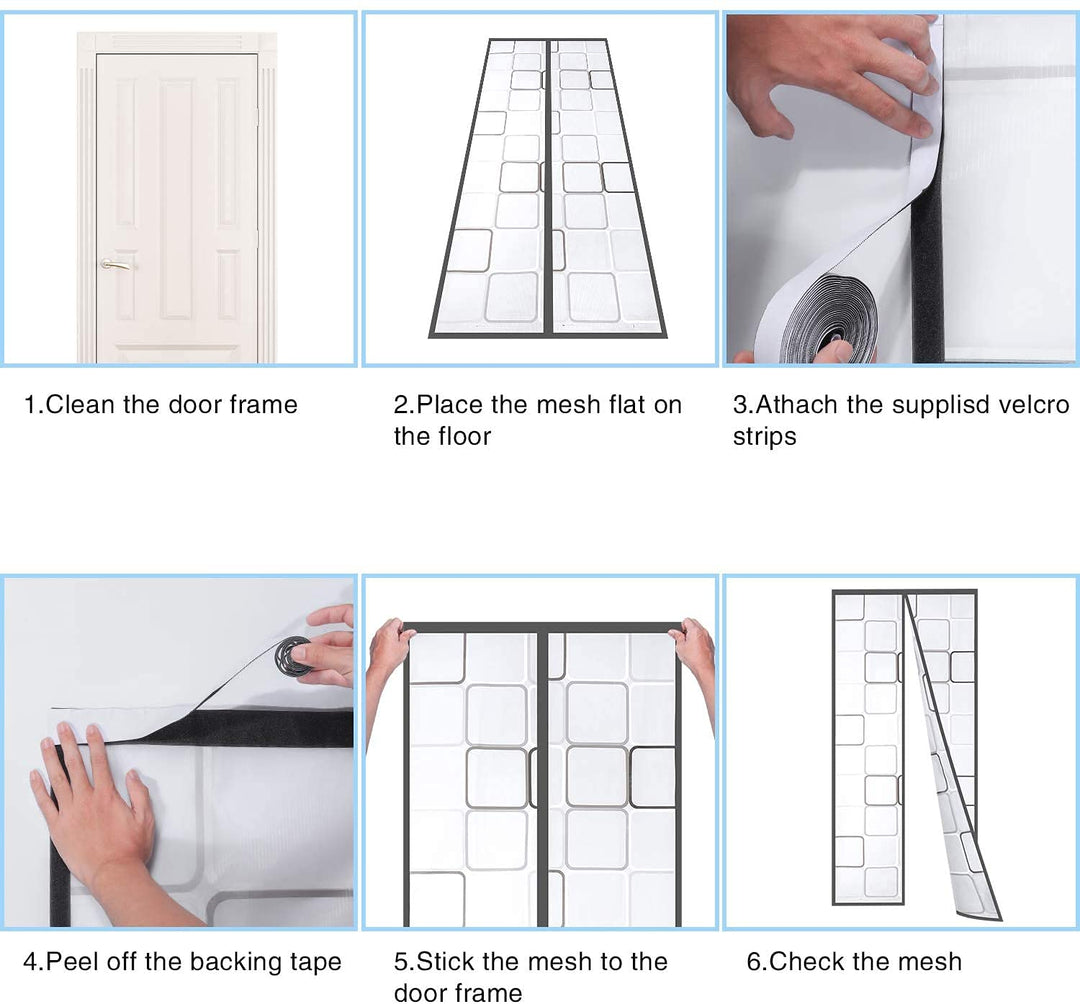 1.Clean the door frame

2.Place the mesh flat on the floor

3.Athach the supplisd velcro strips

4.Peel off the backing tape

5.Stick the mesh to the door frame

6.Check the mesh