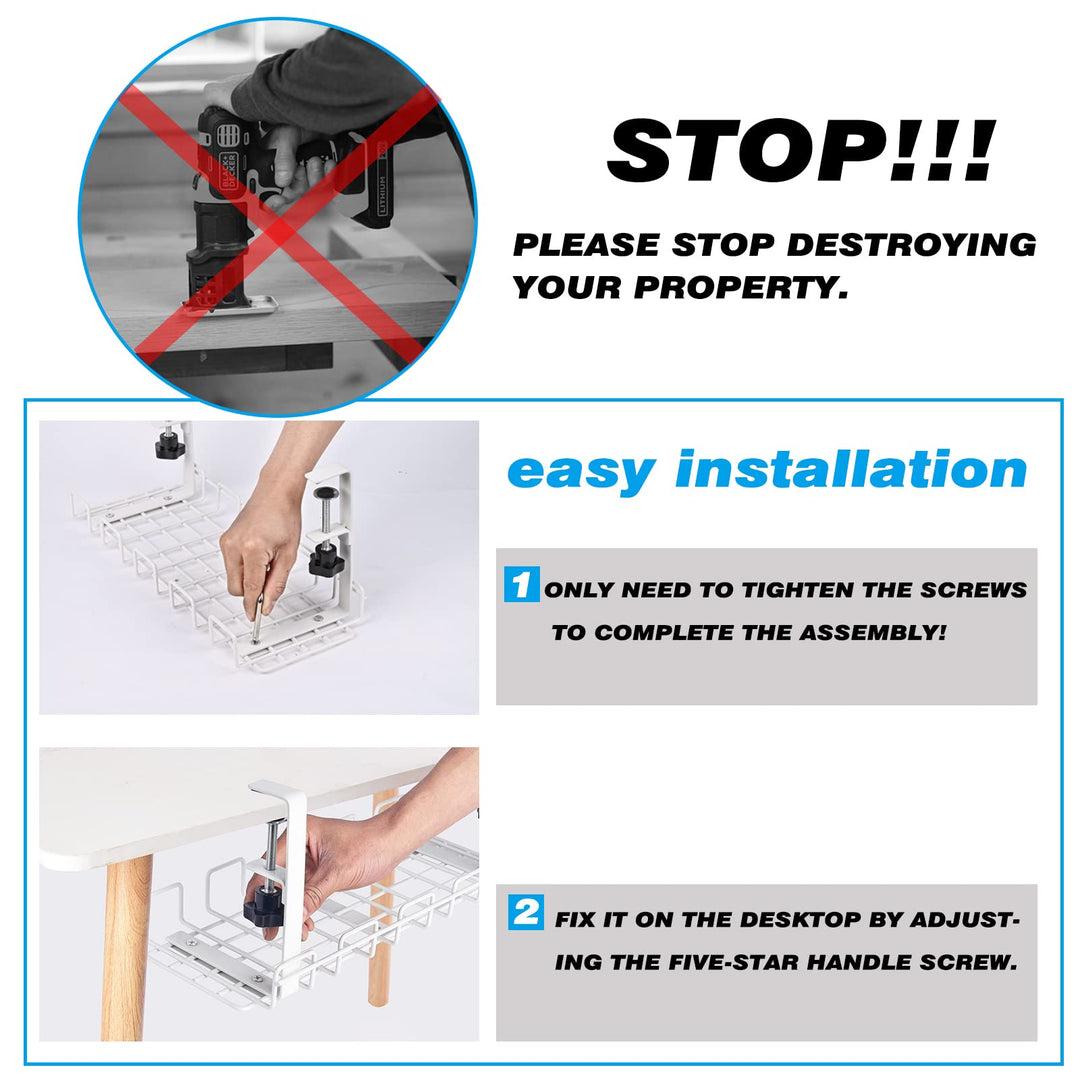 BLACK+DECKER
LITHIUM

STOP!!!

PLEASE STOP DESTROYING YOUR PROPERTY.

easy installation

1 ONLY NEED TO TIGHTEN THE SCREWS TO COMPLETE THE ASSEMBLY!

2 FIX IT ON THE DESKTOP BY ADJUSTING THE FIVE-STAR HANDLE SCREW.