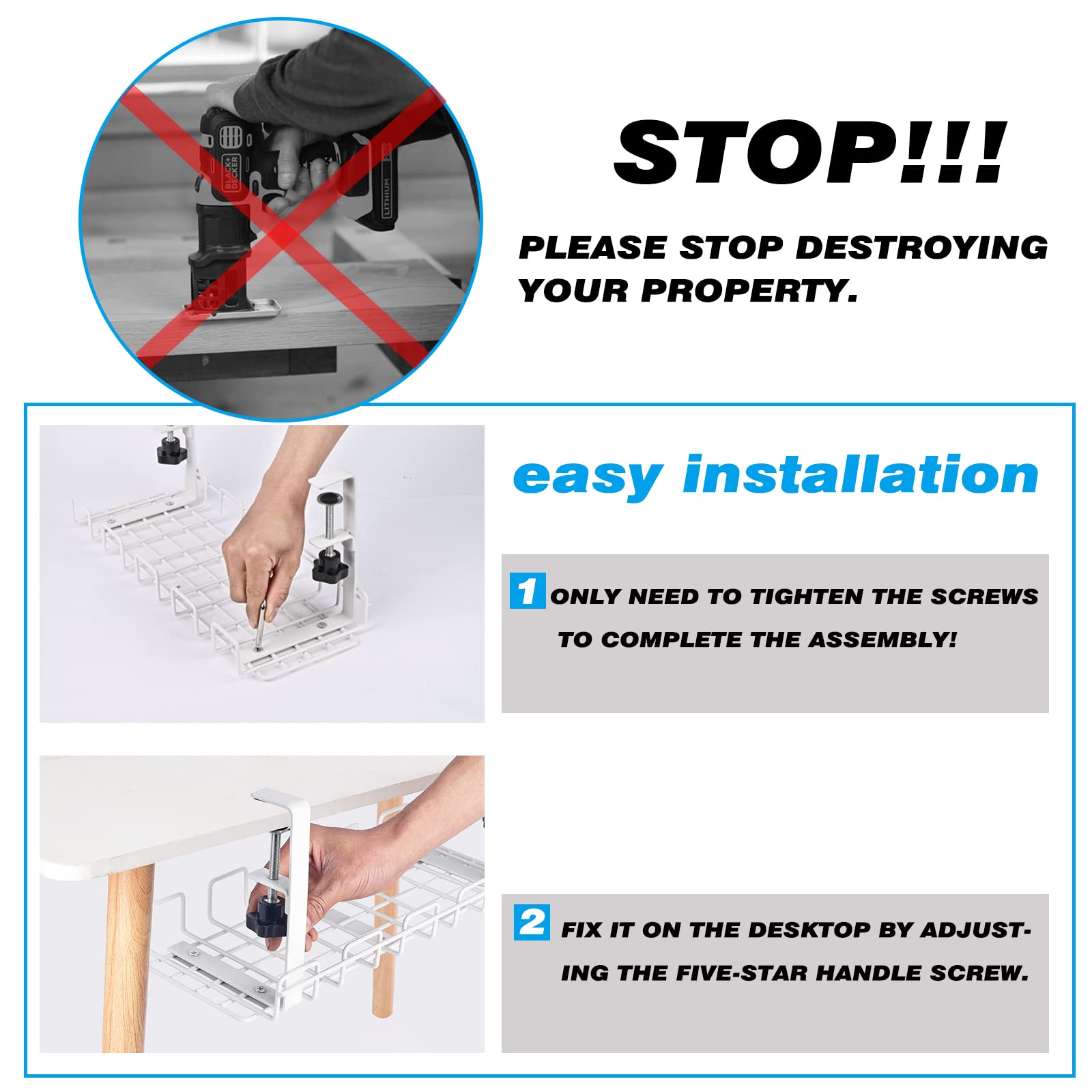 BLACK+DECKER
LITHIUM
20V

STOP!!!

PLEASE STOP DESTROYING YOUR PROPERTY.

easy installation

1 ONLY NEED TO TIGHTEN THE SCREWS TO COMPLETE THE ASSEMBLY!

2 FIX IT ON THE DESKTOP BY ADJUSTING THE FIVE-STAR HANDLE SCREW.