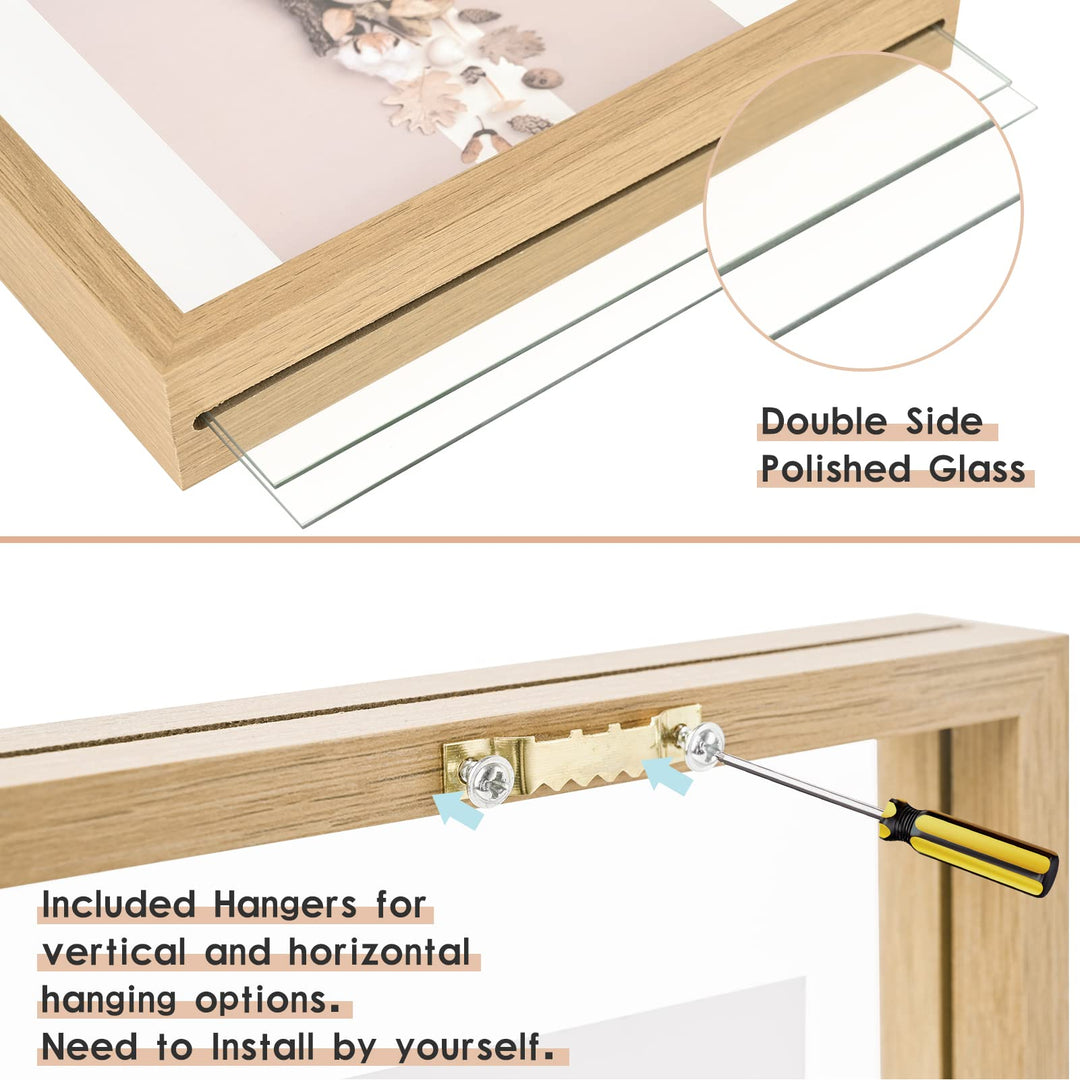 Double Side
Polished Glass

Included Hangers for
vertical and horizontal
hanging options.
Need to Install by yourself.