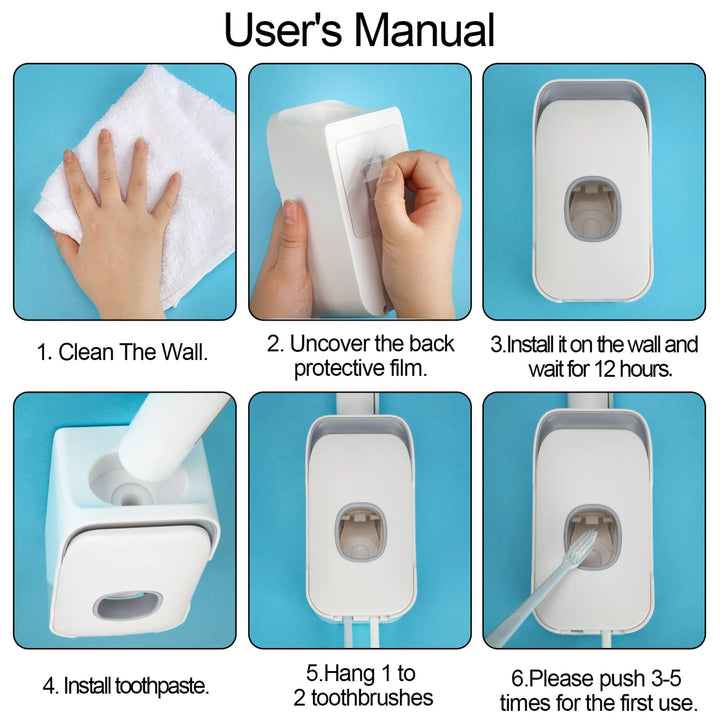 User's Manual

1. Clean The Wall.

2. Uncover the back protective film.

3.Install it on the wall and wait for 12 hours.

4. Install toothpaste.

5.Hang 1 to 2 toothbrushes

6.Please push 3-5 times for the first use.