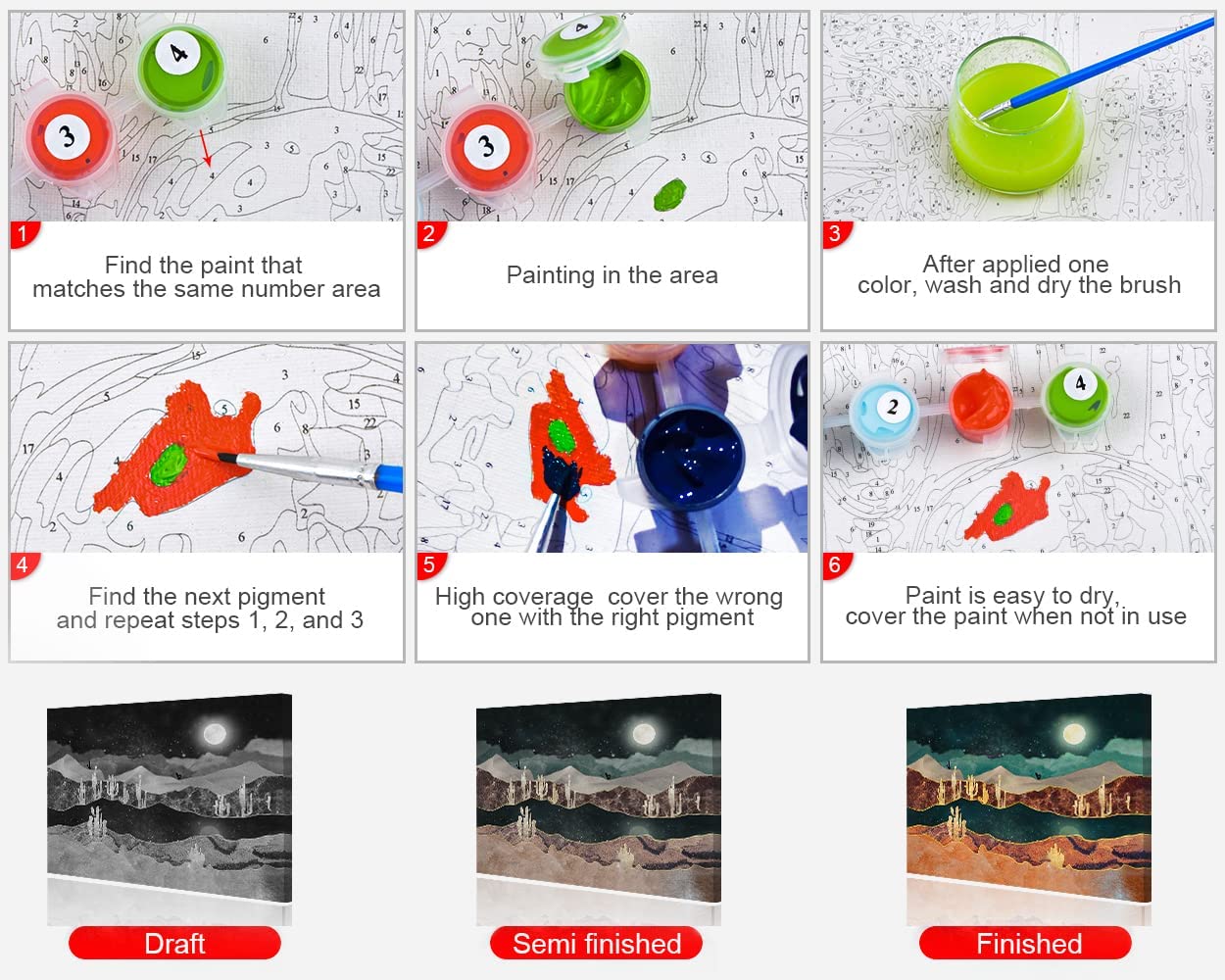 1
Find the paint that matches the same number area

2
Painting in the area

3
After applied one color, wash and dry the brush

4
Find the next pigment and repeat steps 1, 2, and 3

5
High coverage cover the wrong one with the right pigment

6
Paint is easy to dry, cover the paint when not in use

Draft

Semi finished

Finished