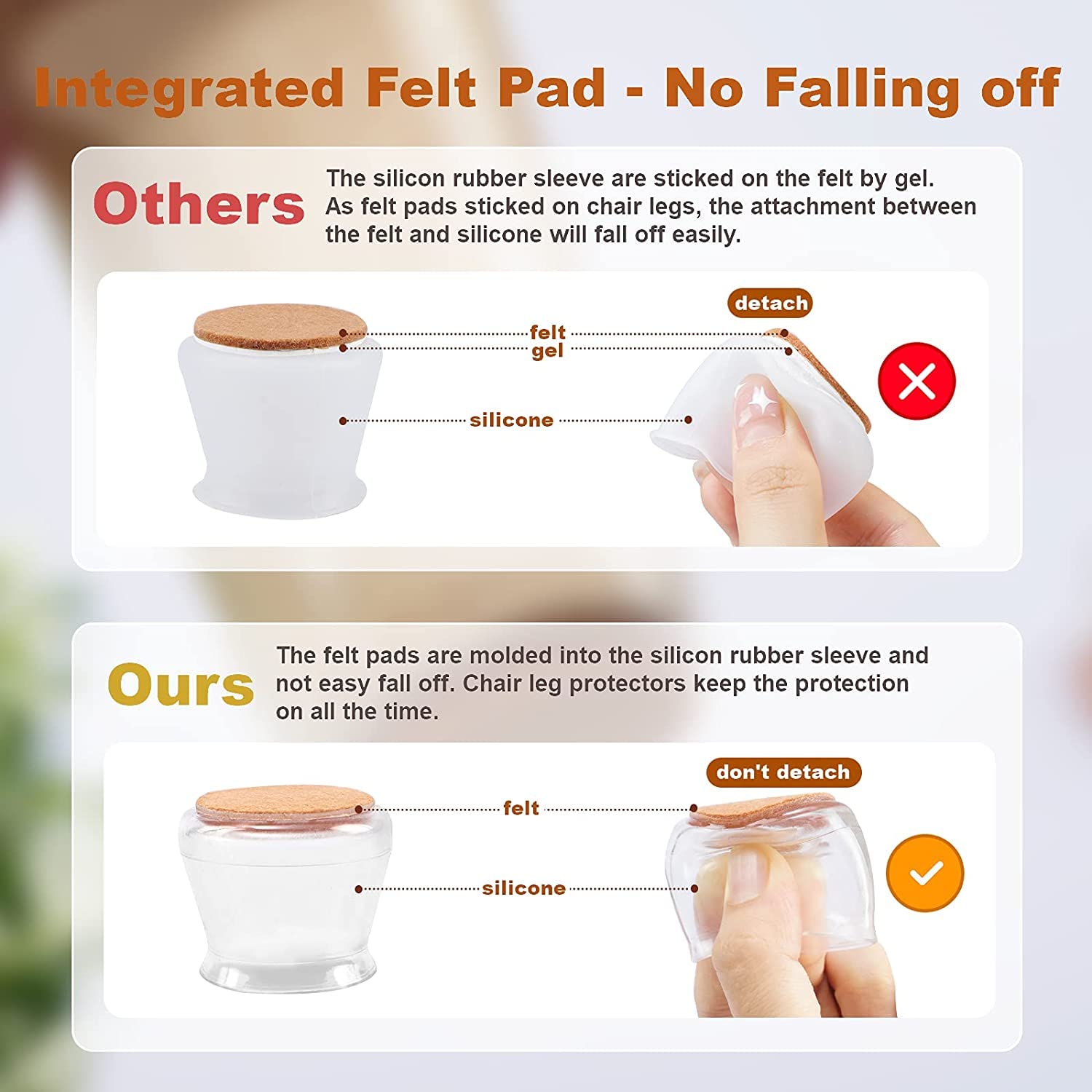 Integrated Felt Pad - No Falling off

Others

The silicon rubber sleeve are sticked on the felt by gel. As felt pads sticked on chair legs, the attachment between the felt and silicone will fall off easily.

detach

felt

gel

silicone

Ours

The felt pads are molded into the silicon rubber sleeve and not easy fall off. Chair leg protectors keep the protection on all the time.

don't detach

felt

silicone