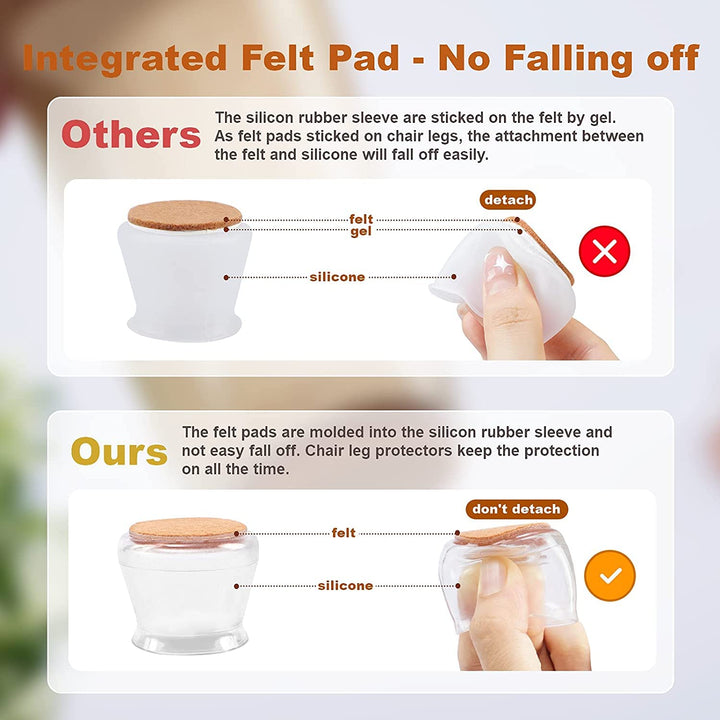 Integrated Felt Pad - No Falling off

Others

The silicon rubber sleeve are sticked on the felt by gel. As felt pads sticked on chair legs, the attachment between the felt and silicone will fall off easily.

detach

felt

gel

silicone

Ours

The felt pads are molded into the silicon rubber sleeve and not easy fall off. Chair leg protectors keep the protection on all the time.

don't detach

felt

silicone