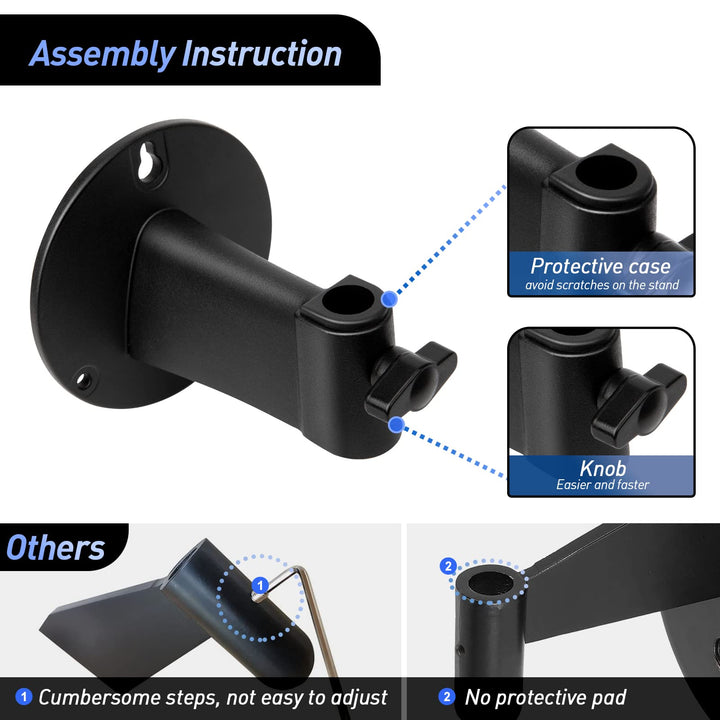 Assembly Instruction

Protective case
avoid scratches on the stand

Knob
Easier and faster

Others

1

2

1 Cumbersome steps, not easy to adjust

2 No protective pad