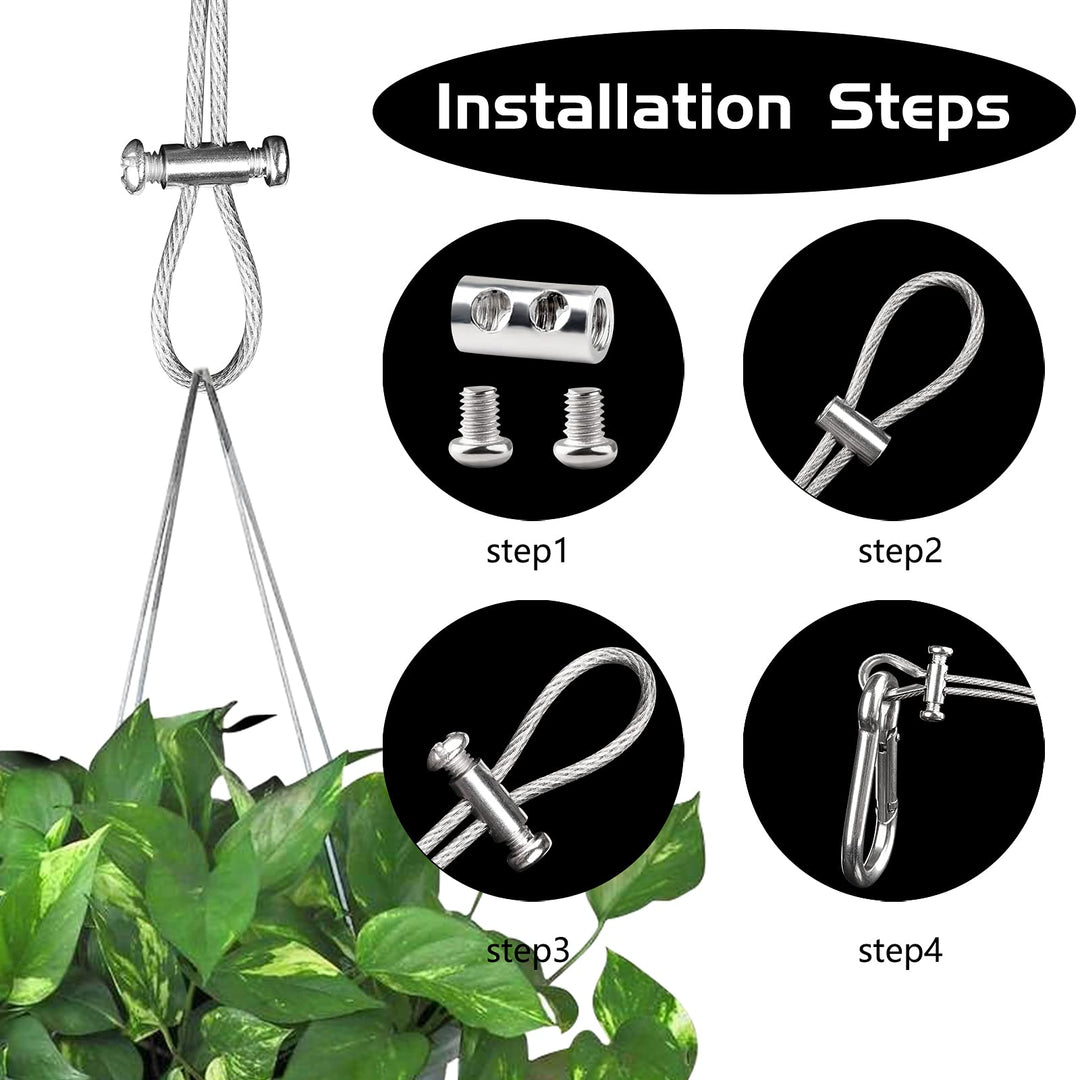 Installation Steps

step1

step2

step3

step4