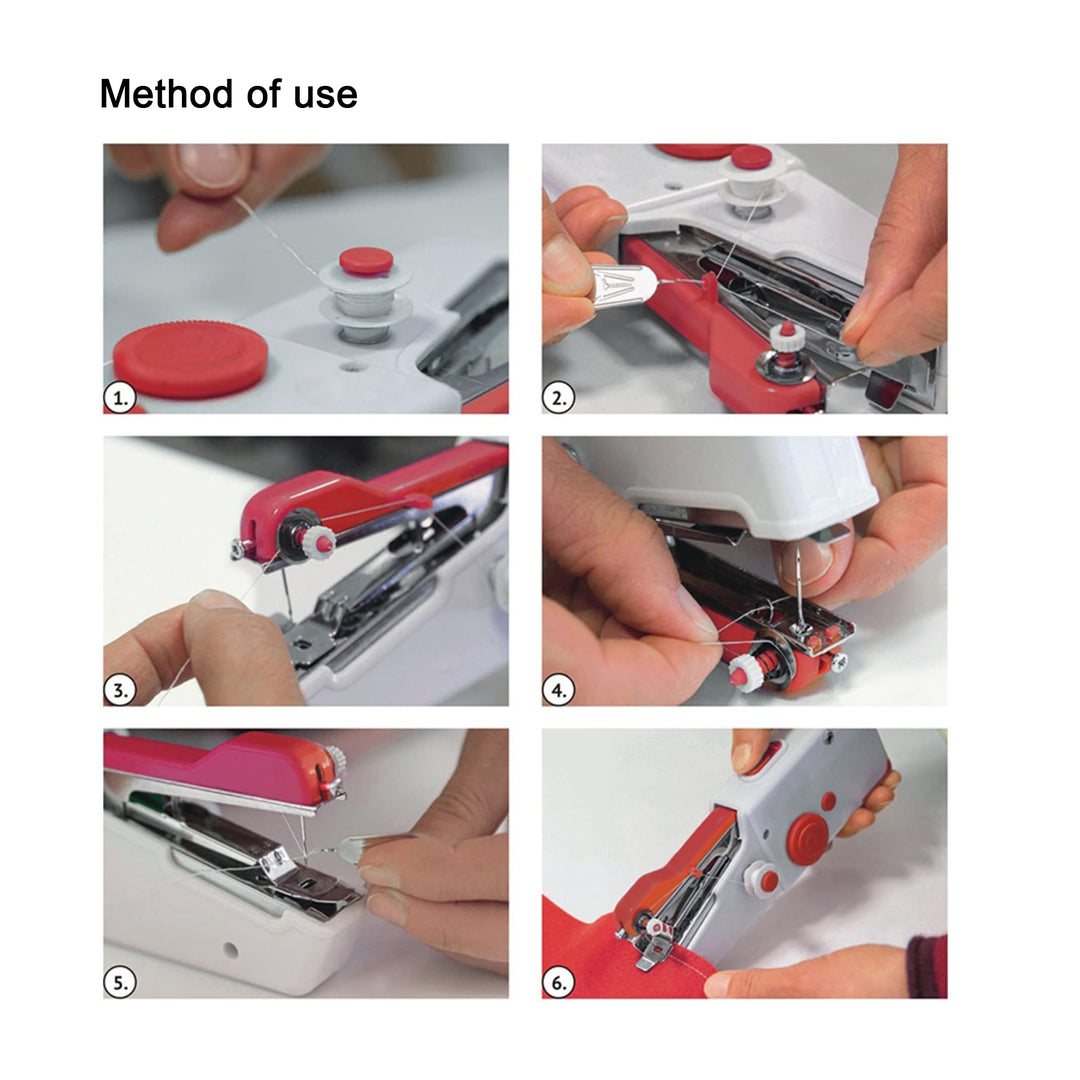 Method of use

1.

2.

3.

4.

5.

6.