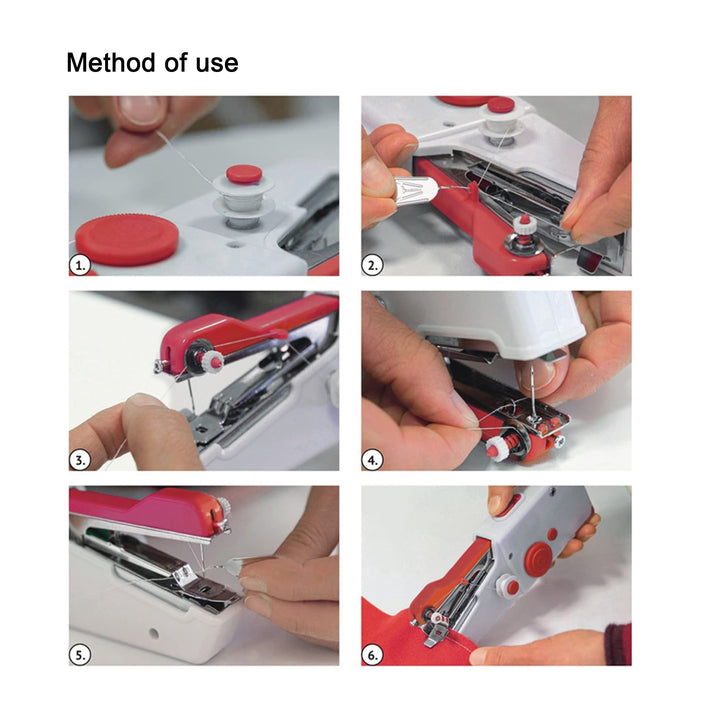 Method of use

1.

2.

3.

4.

5.

6.