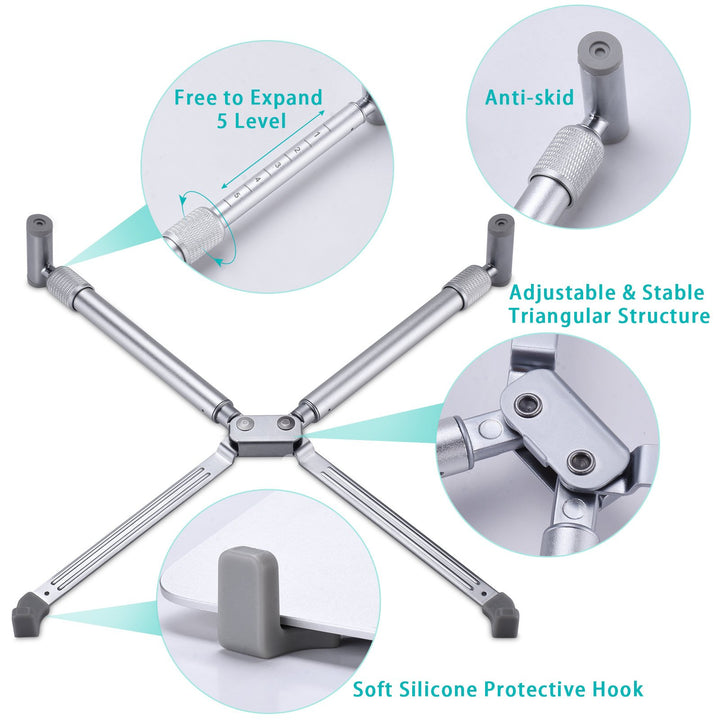 Free to Expand
5 Level

1 2 3 4 5

Anti-skid

Adjustable & Stable
Triangular Structure

Soft Silicone Protective Hook