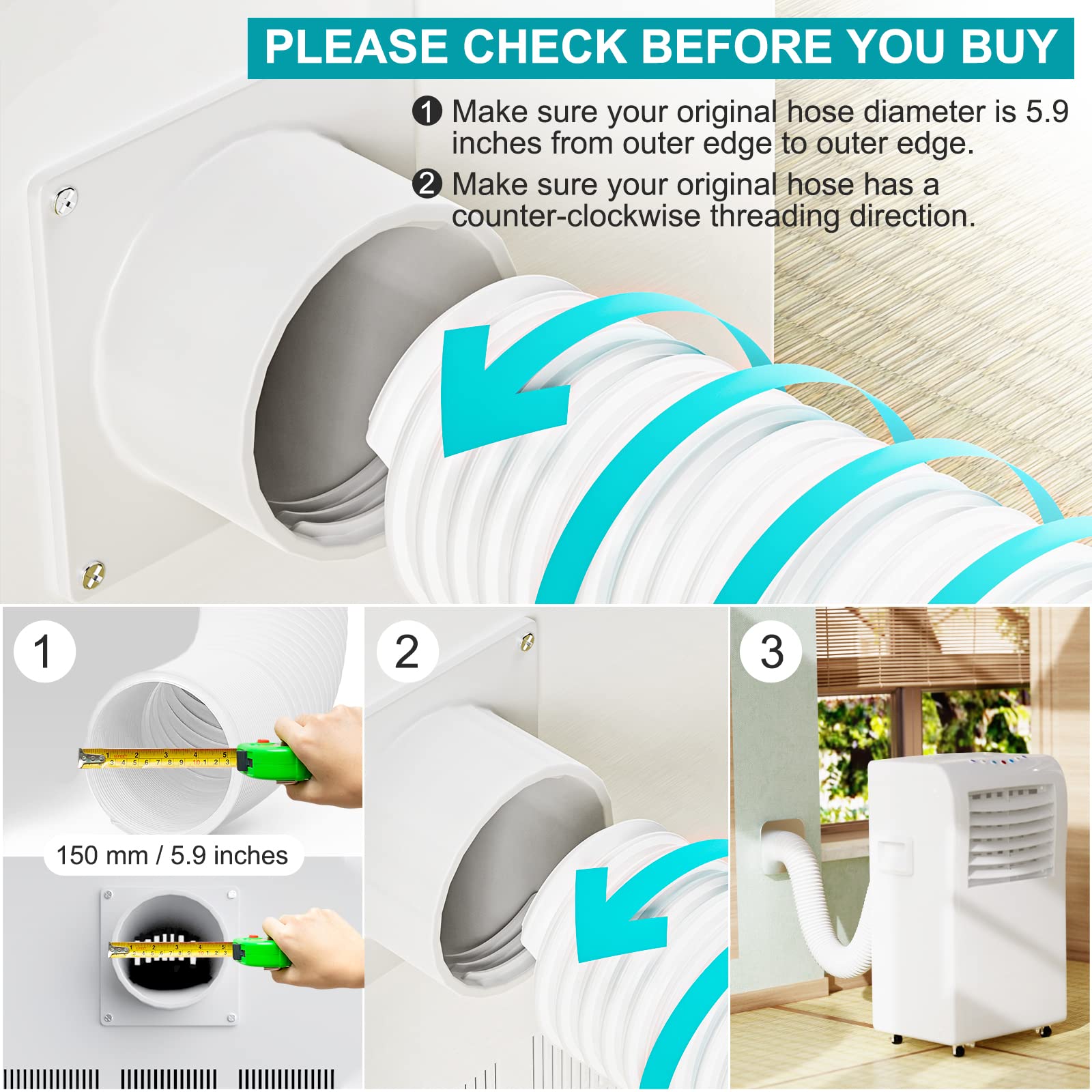 PLEASE CHECK BEFORE YOU BUY

❶ Make sure your original hose diameter is 5.9 inches from outer edge to outer edge.

❷ Make sure your original hose has a counter-clockwise threading direction.

1

150 mm / 5.9 inches

2

3