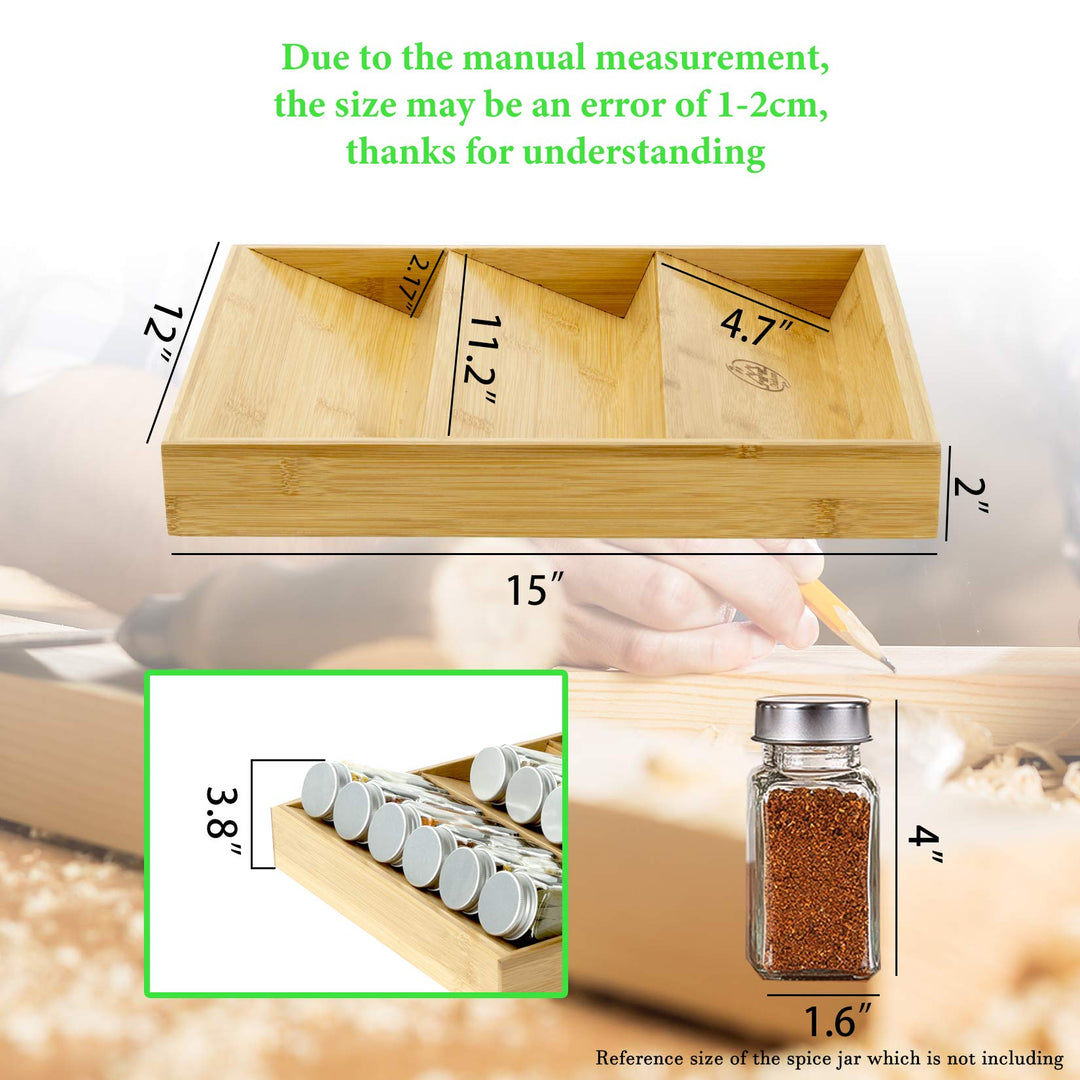 Due to the manual measurement, the size may be an error of 1-2cm, thanks for understanding

12″

2.17″

11.2″

4.7″

2″

15″

3.8″

4″

1.6″

Reference size of the spice jar which is not including