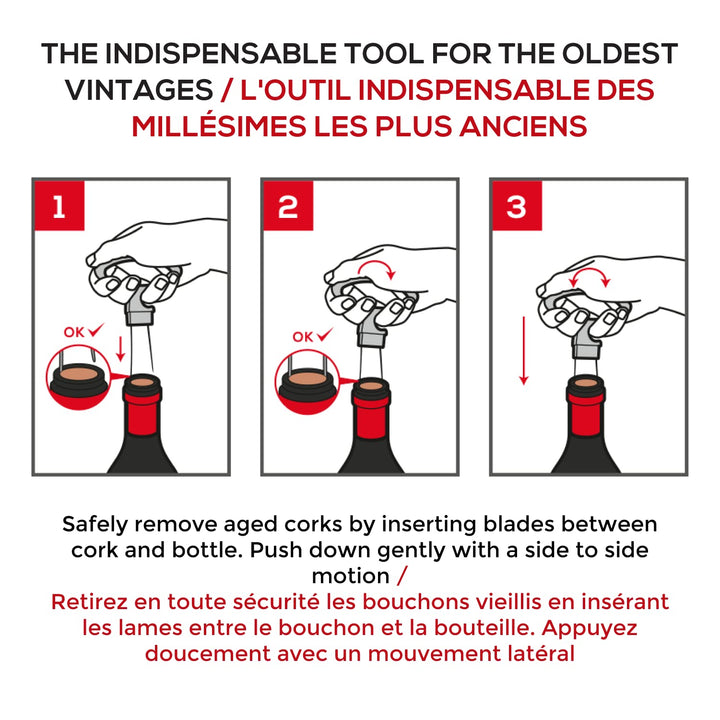 THE INDISPENSABLE TOOL FOR THE OLDEST VINTAGES / L'OUTIL INDISPENSABLE DES MILLÉSIMES LES PLUS ANCIENS

1

OK ✓

2

OK ✓

3

Safely remove aged corks by inserting blades between cork and bottle. Push down gently with a side to side motion /
Retirez en toute sécurité les bouchons vieillis en insérant les lames entre le bouchon et la bouteille. Appuyez doucement avec un mouvement latéral