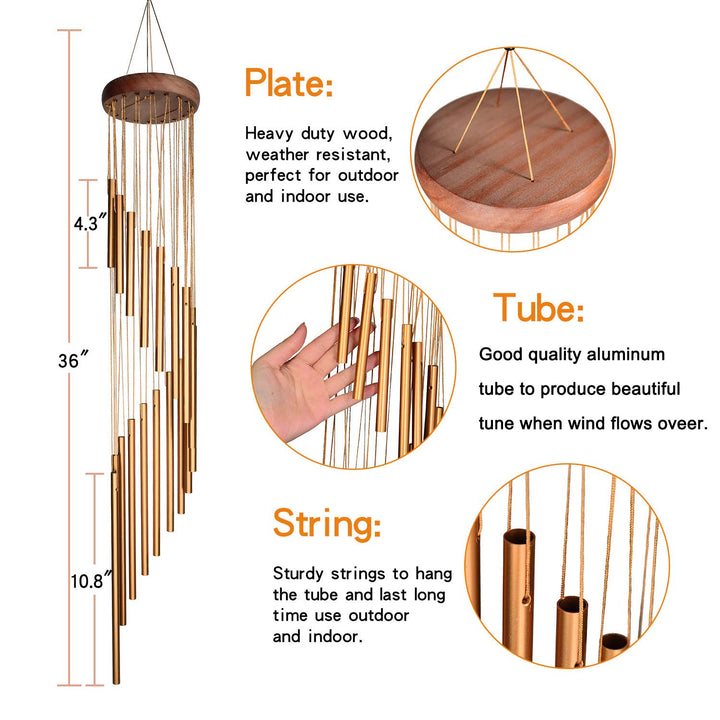 4.3″

36″

10.8″

Plate:

Heavy duty wood, weather resistant, perfect for outdoor and indoor use.

Tube:

Good quality aluminum tube to produce beautiful tune when wind flows oveer.

String:

Sturdy strings to hang the tube and last long time use outdoor and indoor.