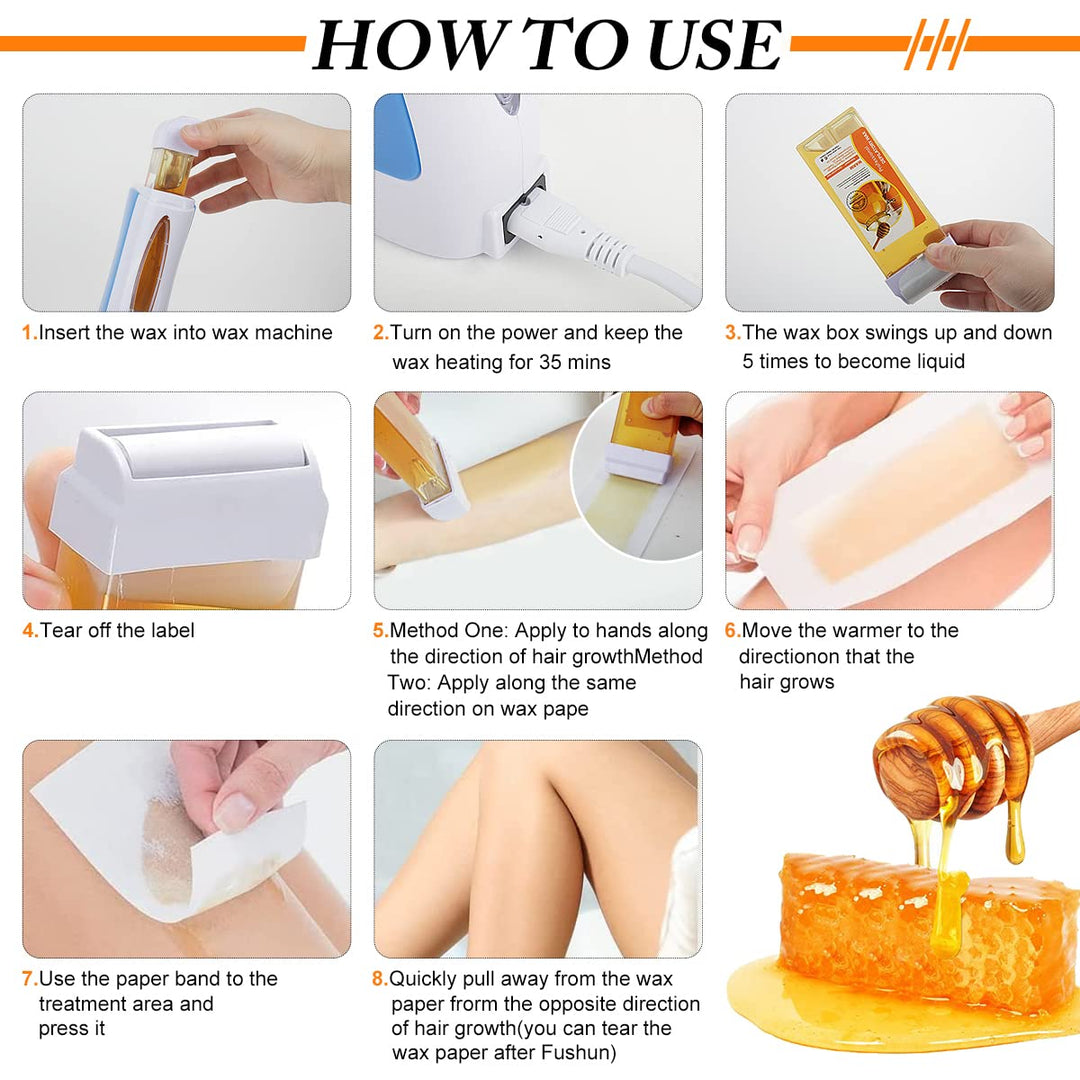 HOW TO USE

1.Insert the wax into wax machine

2.Turn on the power and keep the wax heating for 35 mins

3.The wax box swings up and down 5 times to become liquid

4.Tear off the label

5.Method One: Apply to hands along the direction of hair growthMethod Two: Apply along the same direction on wax pape

6.Move the warmer to the directionon that the hair grows

7.Use the paper band to the treatment area and press it

8.Quickly pull away from the wax paper frorm the opposite direction of hair growth(you can tear the wax paper after Fushun)