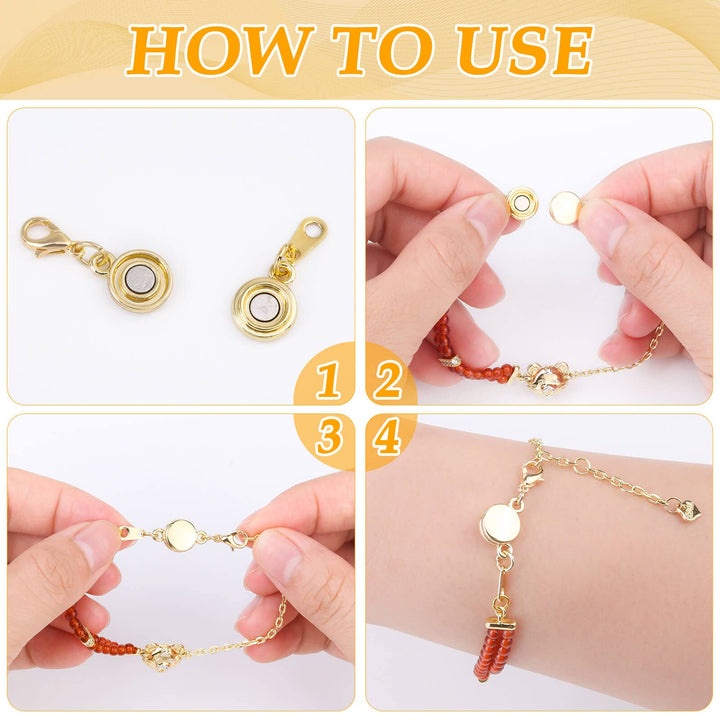 HOW TO USE

1

2

3

4