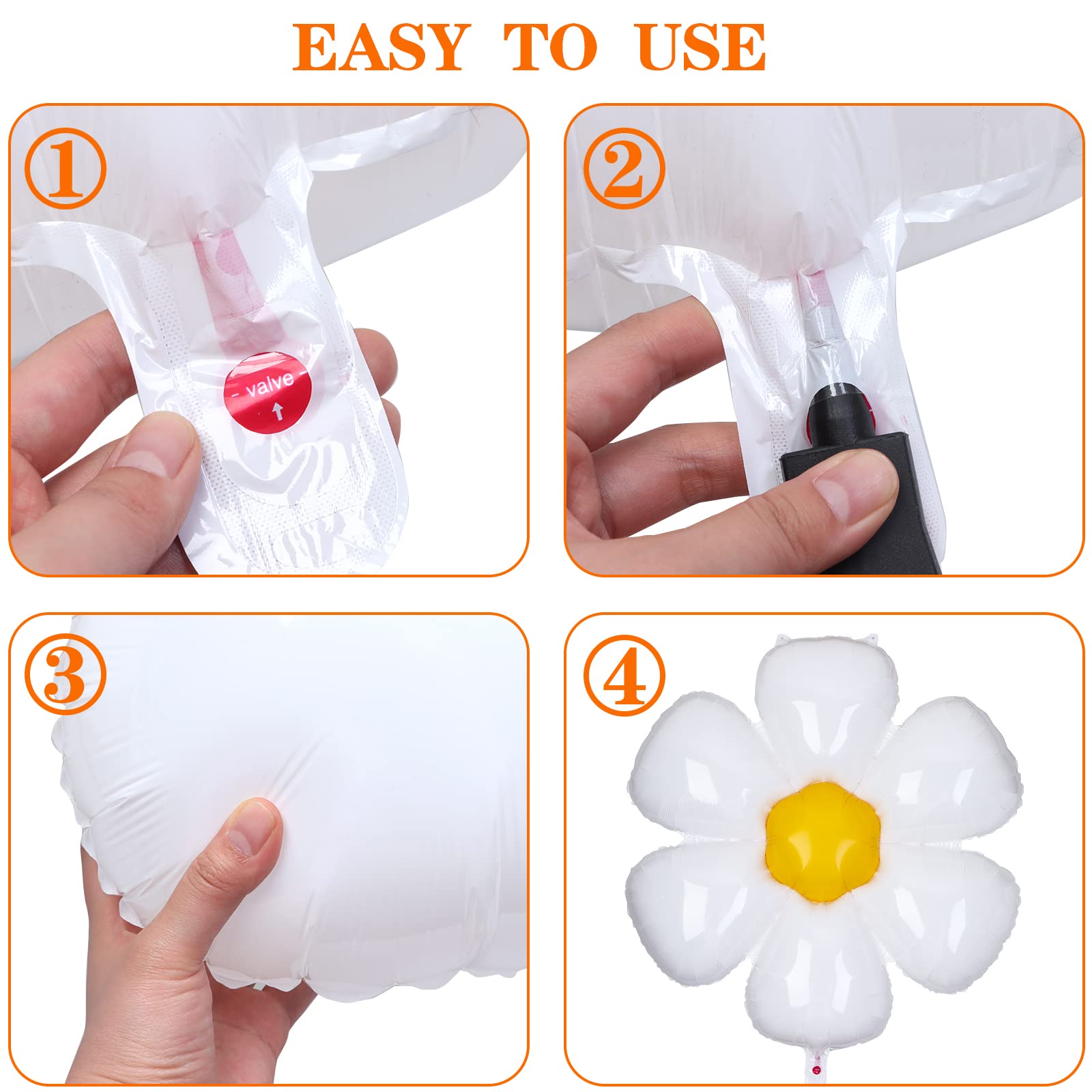 EASY TO USE

①

valve

②

③

④