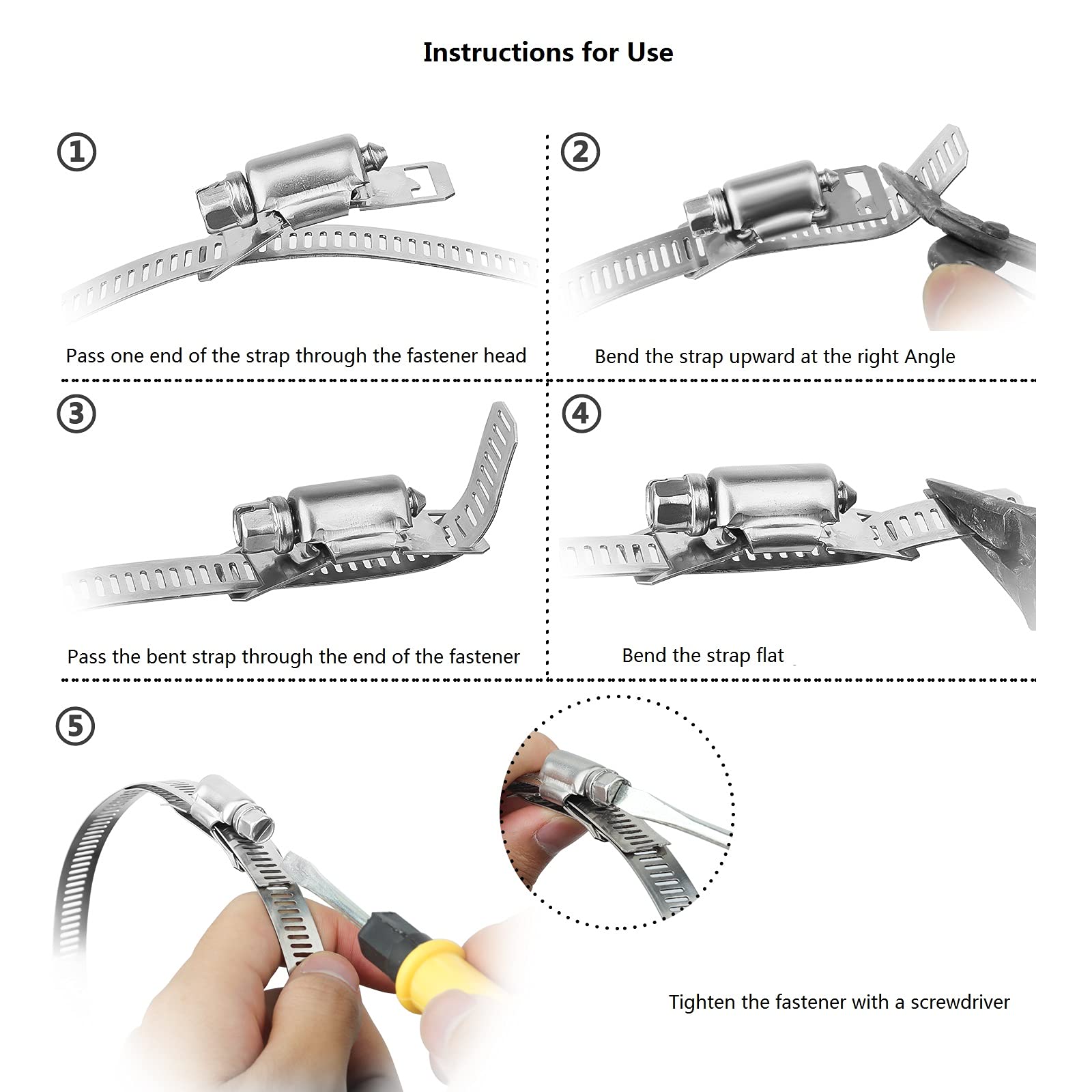 Instructions for Use

①

Pass one end of the strap through the fastener head

②

Bend the strap upward at the right Angle

③

Pass the bent strap through the end of the fastener

④

Bend the strap flat

⑤

Tighten the fastener with a screwdriver