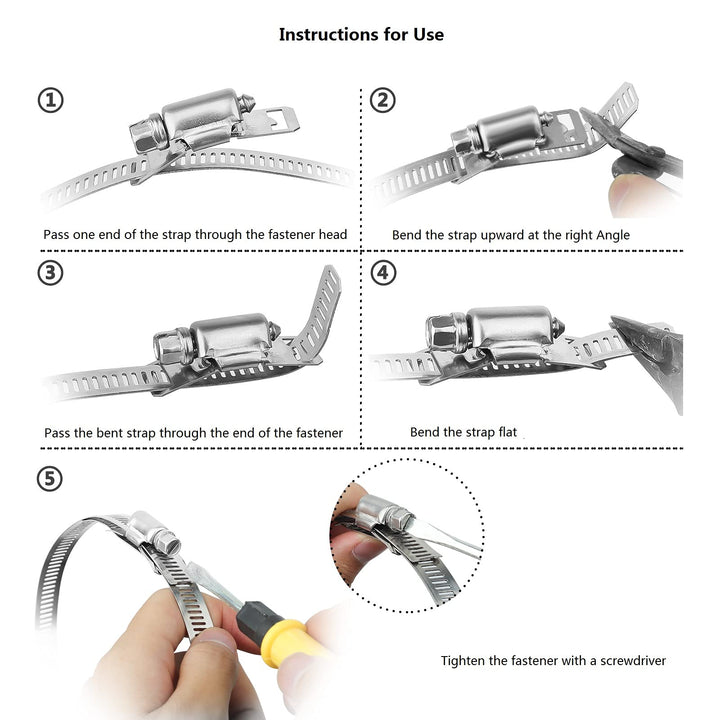 Instructions for Use

①

Pass one end of the strap through the fastener head

②

Bend the strap upward at the right Angle

③

Pass the bent strap through the end of the fastener

④

Bend the strap flat

⑤

Tighten the fastener with a screwdriver