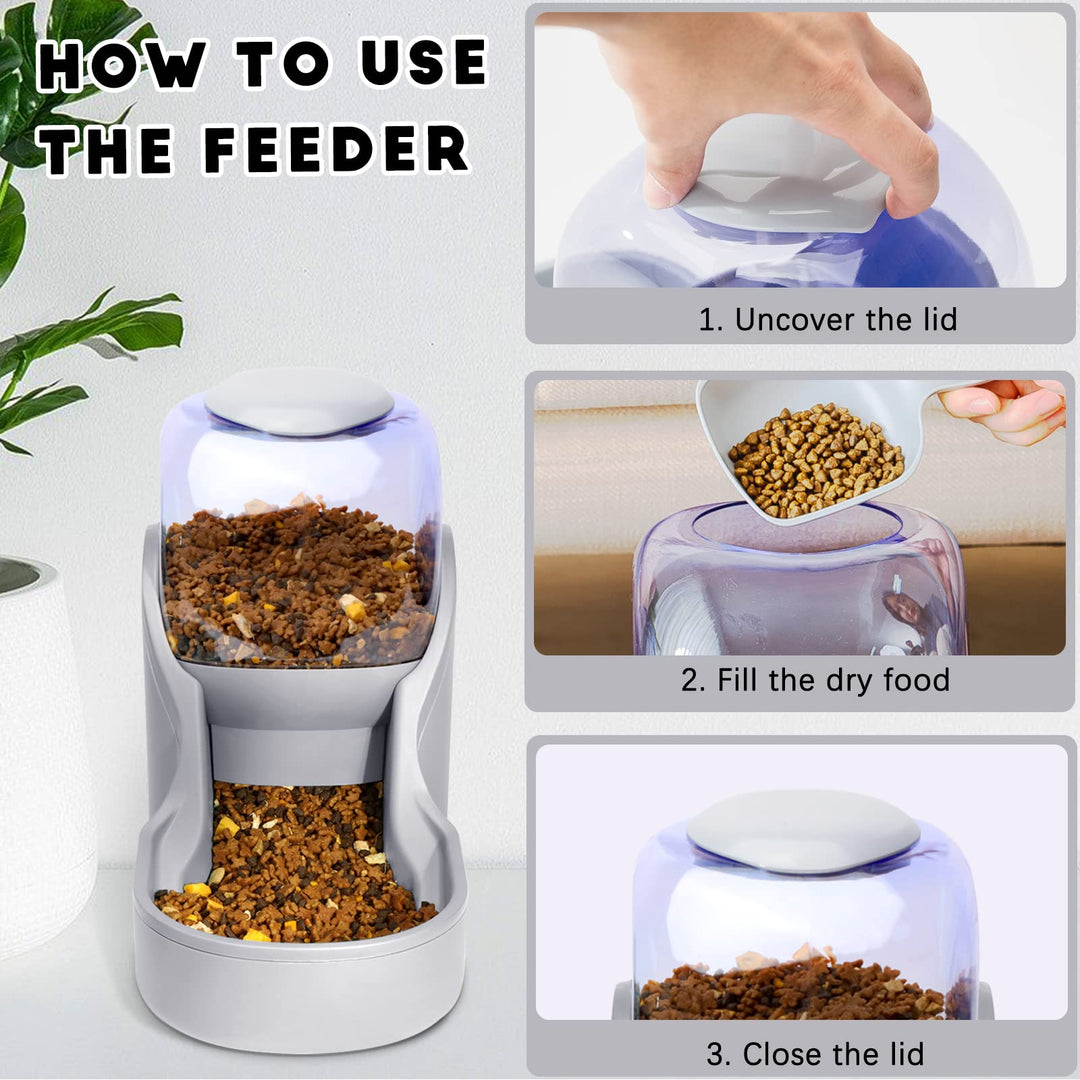 HOW TO USE THE FEEDER

1. Uncover the lid

2. Fill the dry food

3. Close the lid