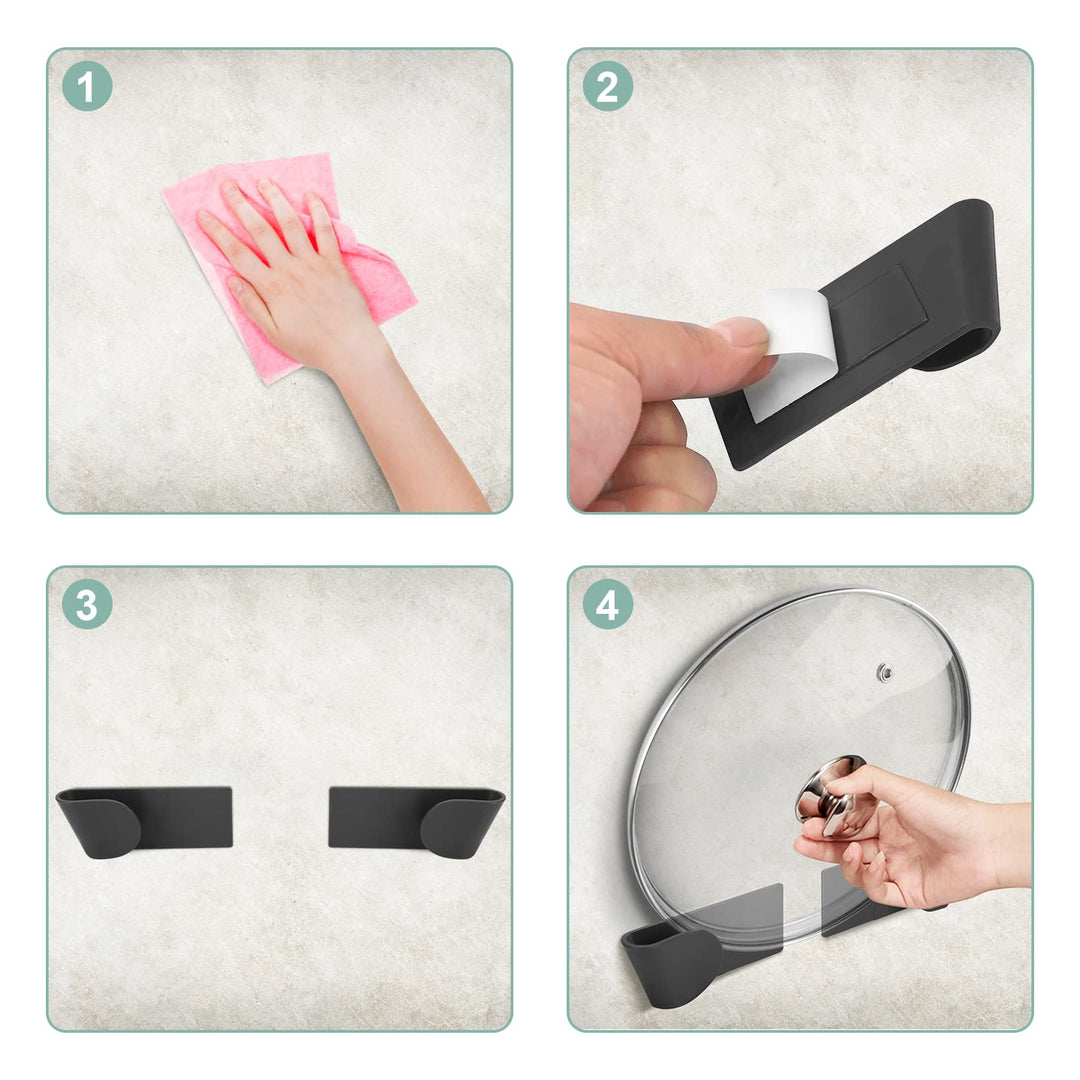 1

2

3

4