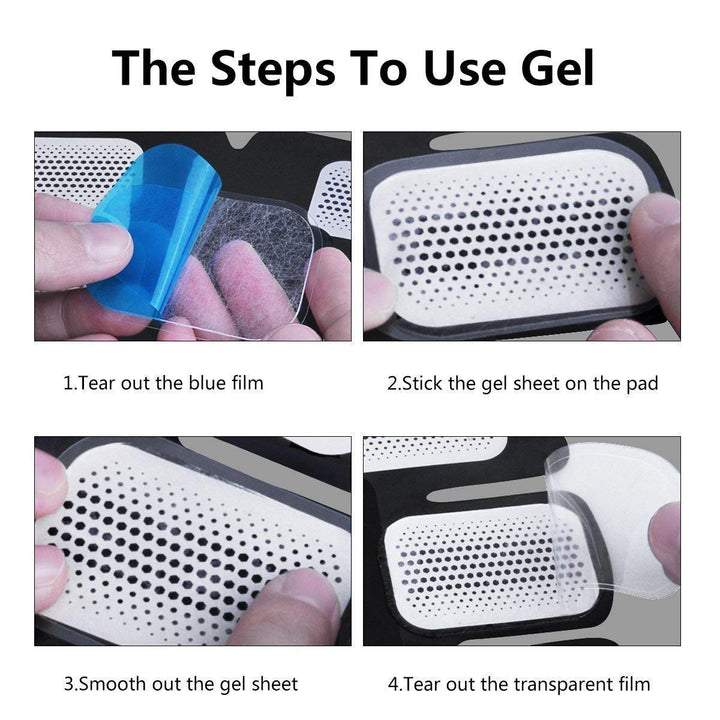 The Steps To Use Gel

1.Tear out the blue film

2.Stick the gel sheet on the pad

3.Smooth out the gel sheet

4.Tear out the transparent film