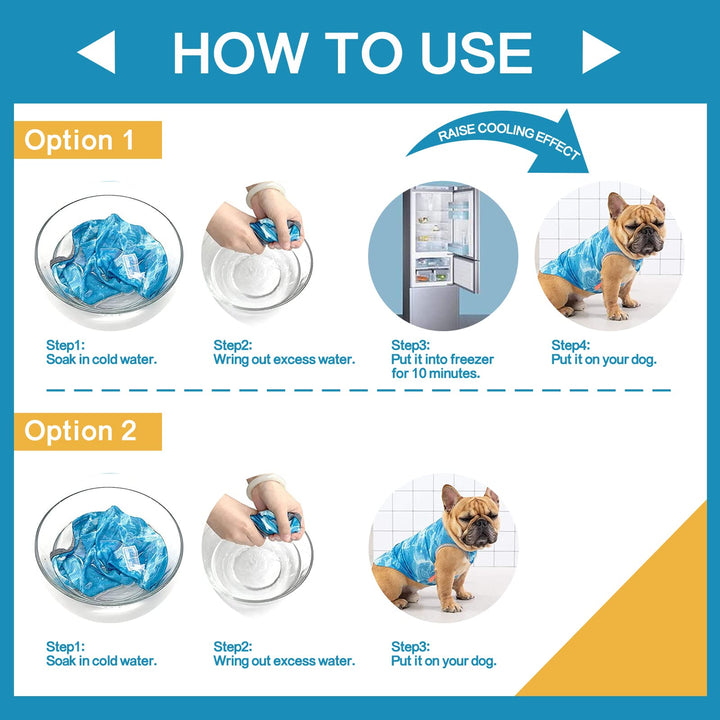 HOW TO USE

Option 1

RAISE COOLING EFFECT

Step1:
Soak in cold water.

Step2:
Wring out excess water.

Step3:
Put it into freezer for 10 minutes.

Step4:
Put it on your dog.

Option 2

Step1:
Soak in cold water.

Step2:
Wring out excess water.

Step3:
Put it on your dog.